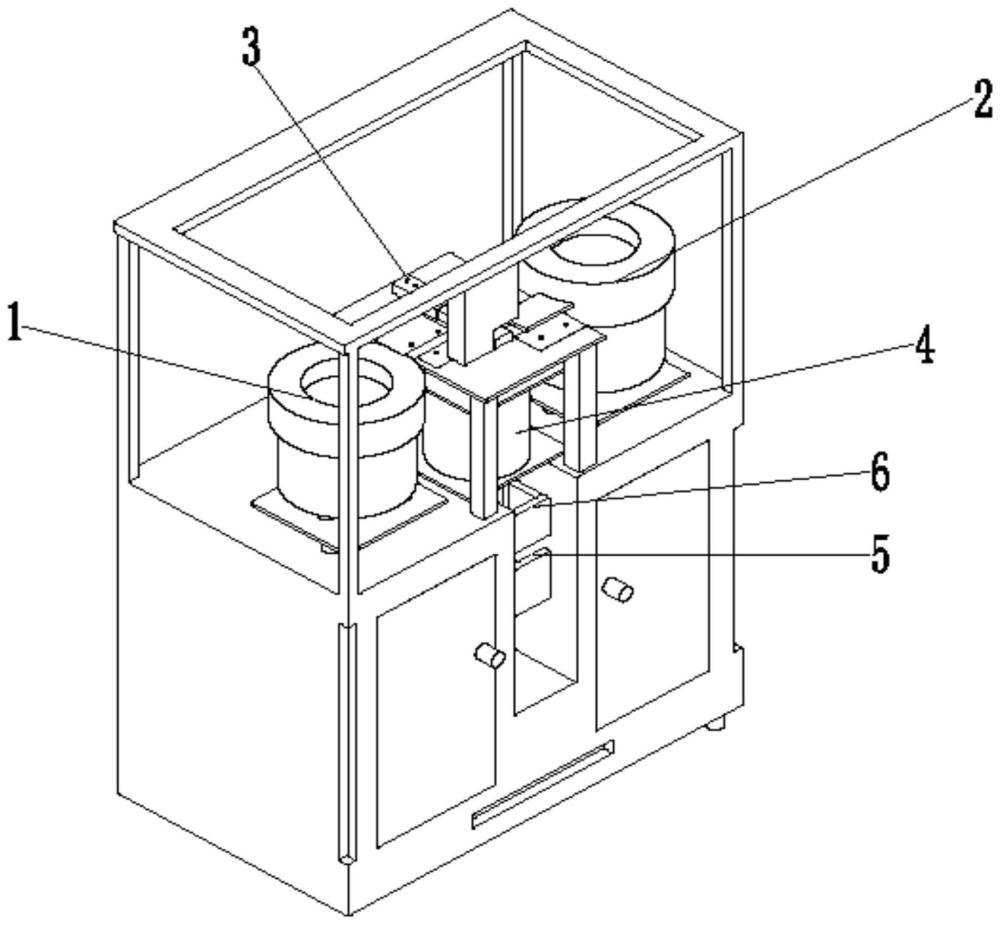 3
2
1
4
6
5