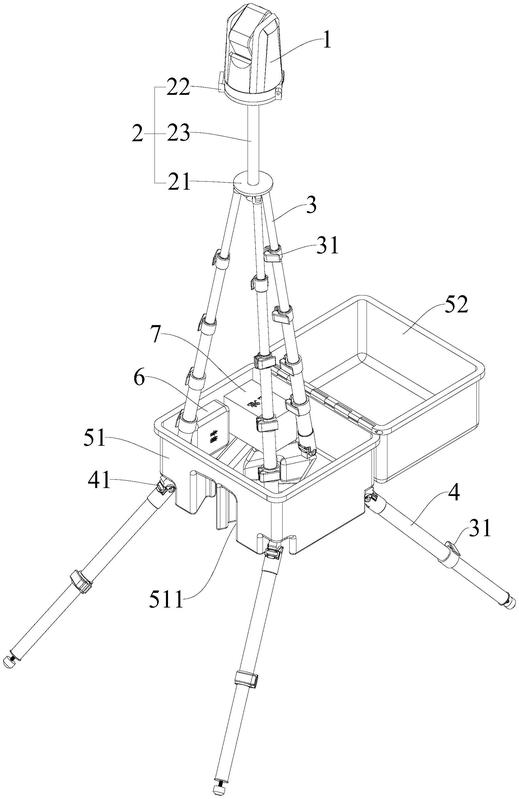 1
22
2
23
21
3
31
52
7
6
51
41
4
31
511