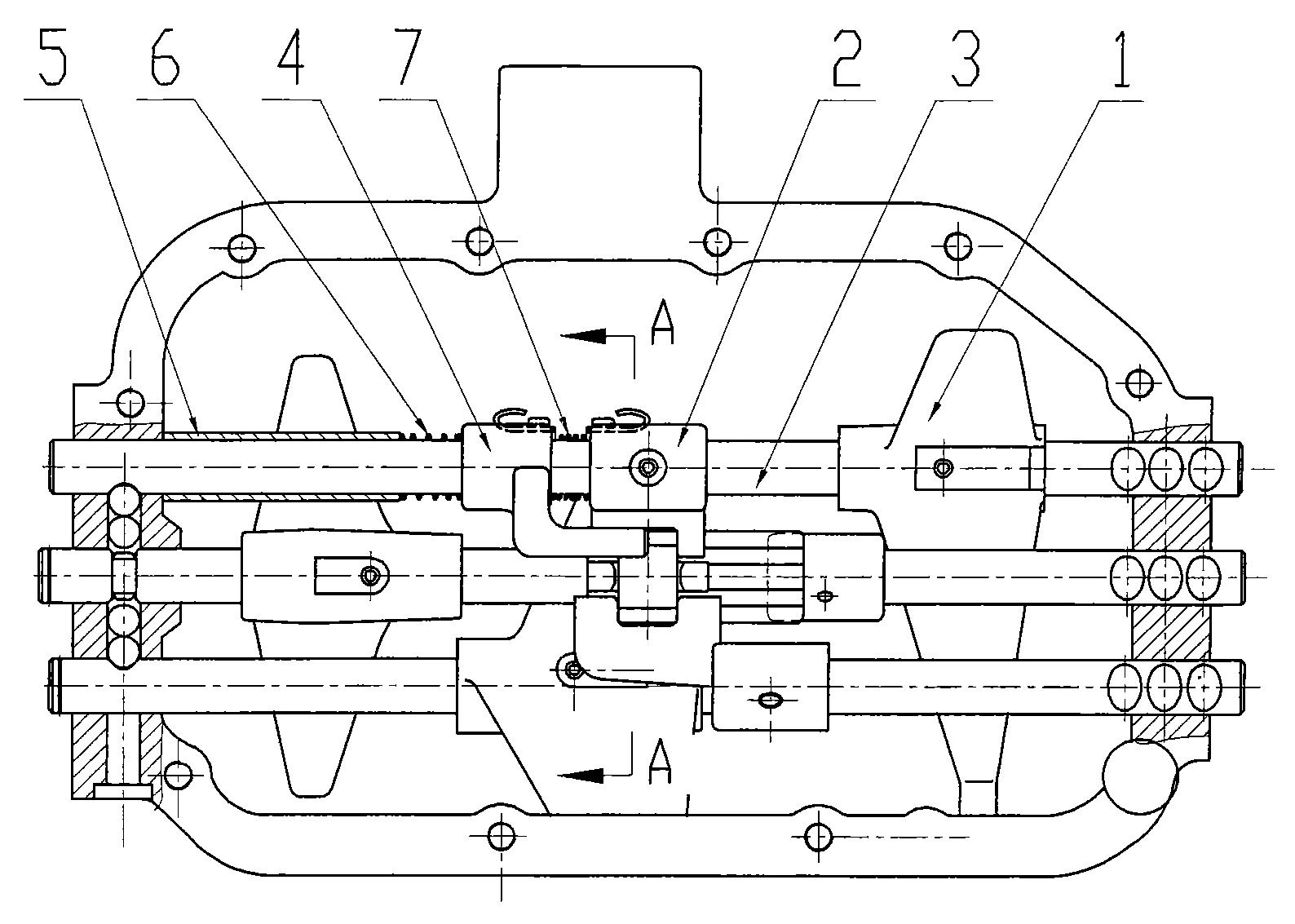 5 6 4 7 2 3 1

A

A