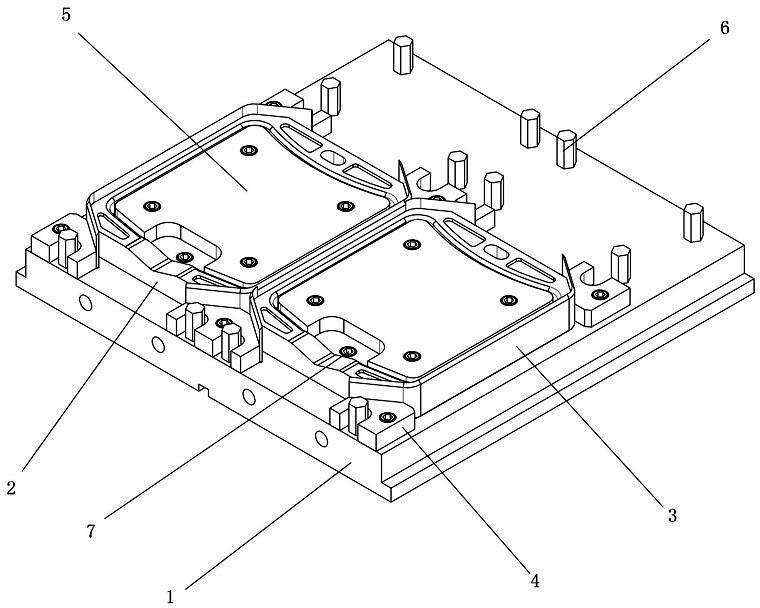 5
6
2
7
1
4
3