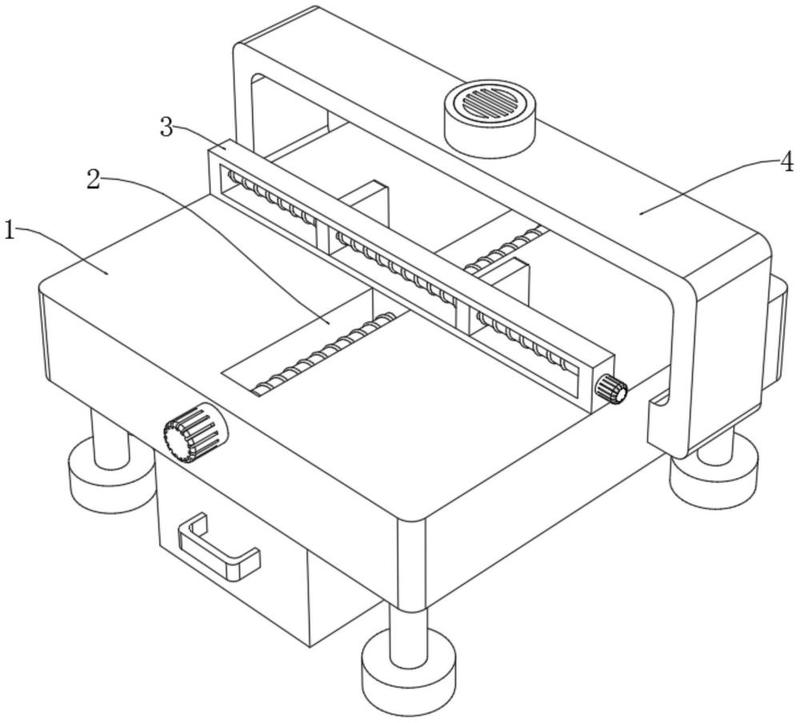 3
2
1
4