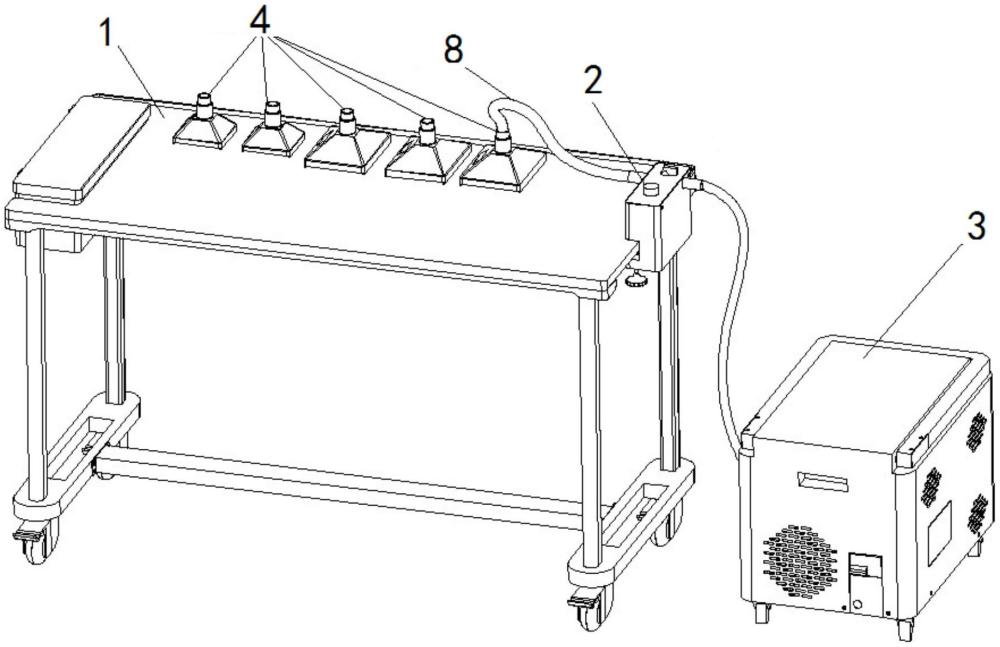 1
4
8
2
3