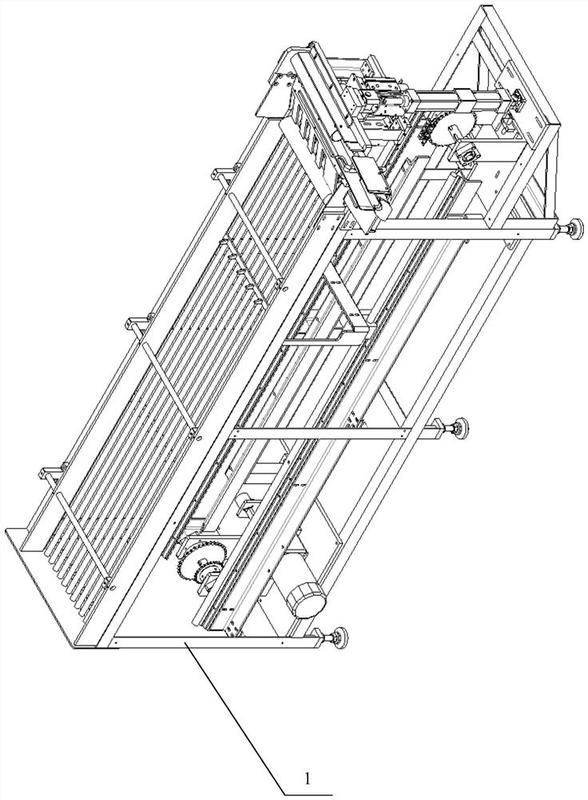 1