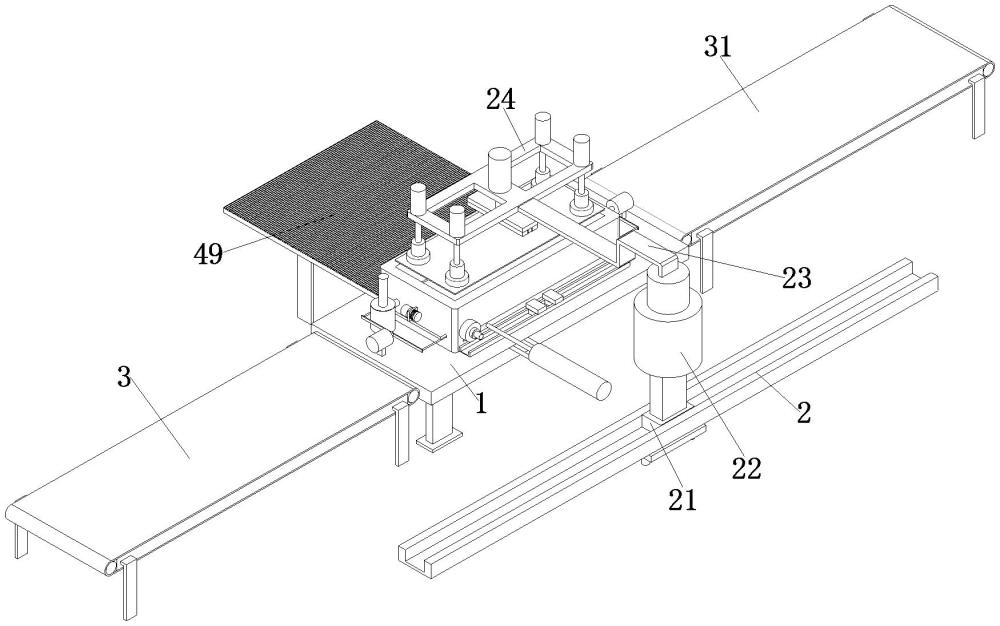 31
24
49
23
3
1
2
22
21