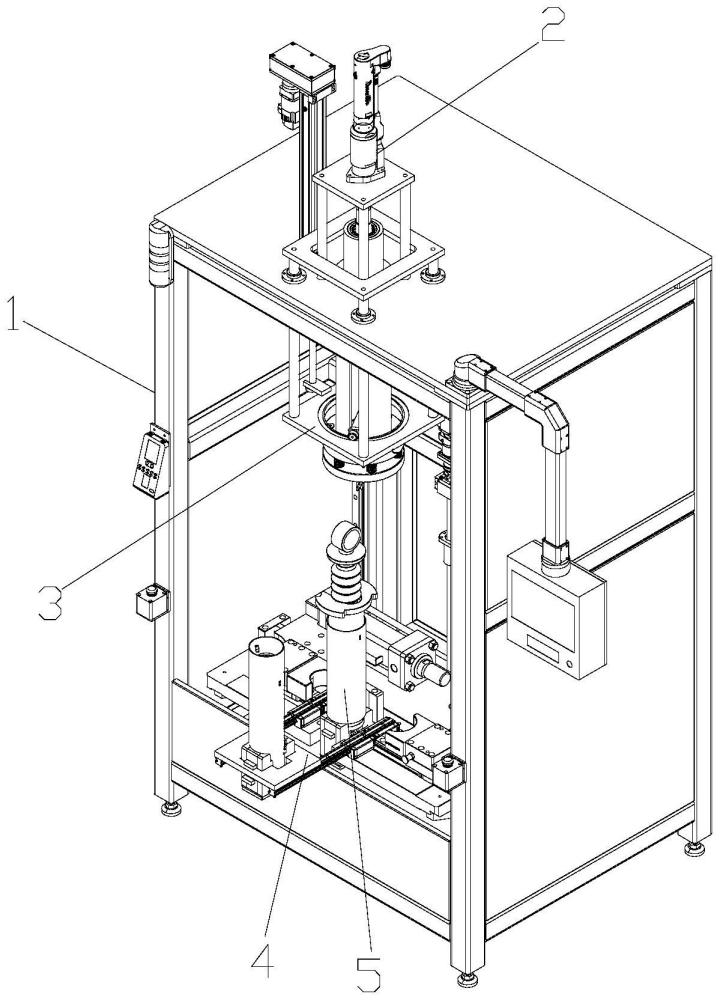 2
1
3
4
5