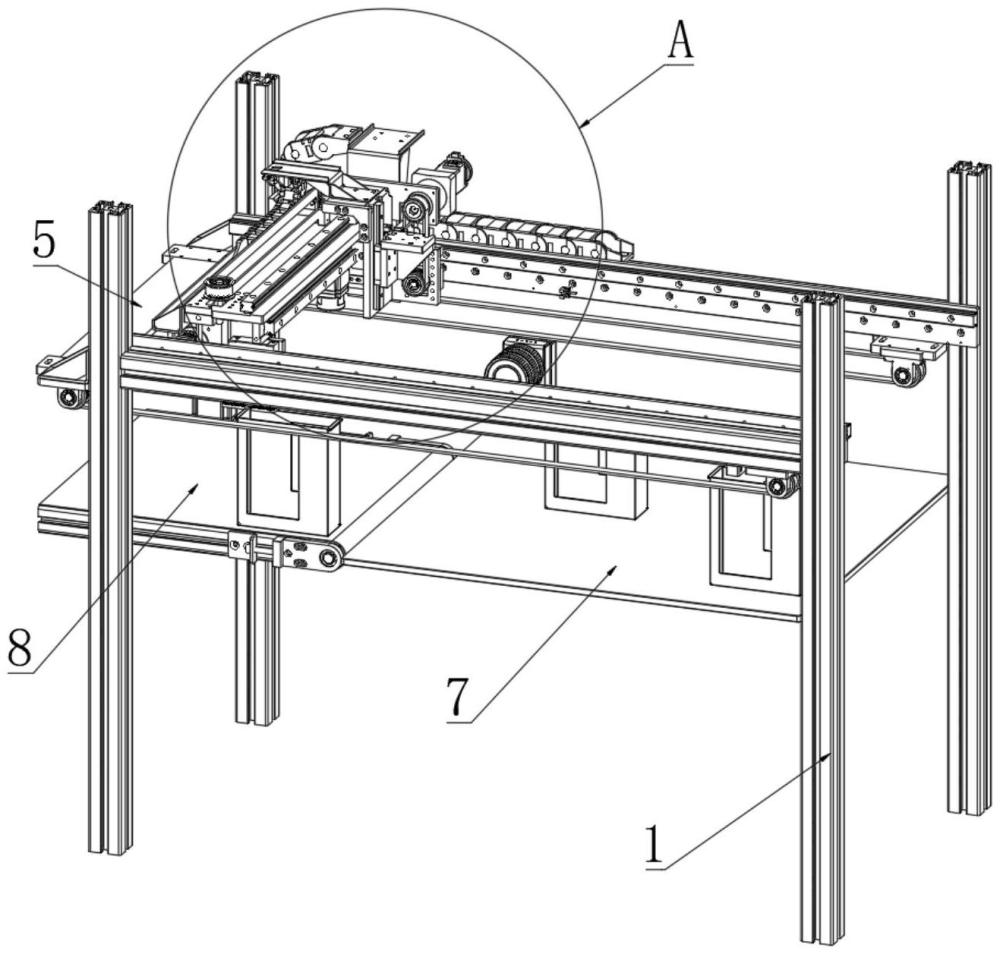 A
5
8
7
1