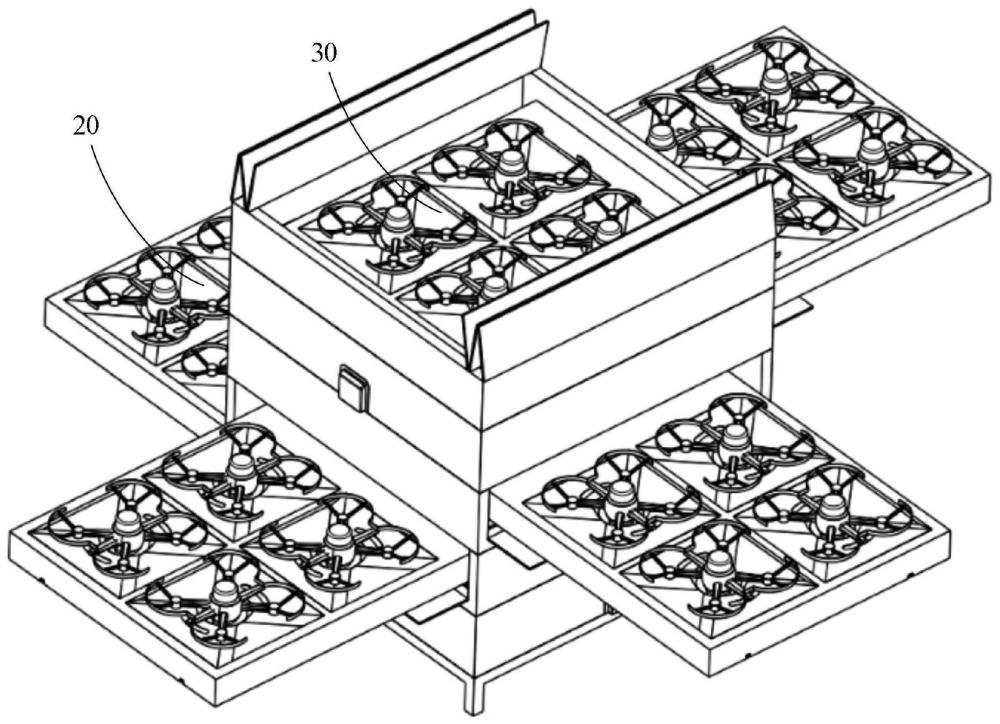 30
20