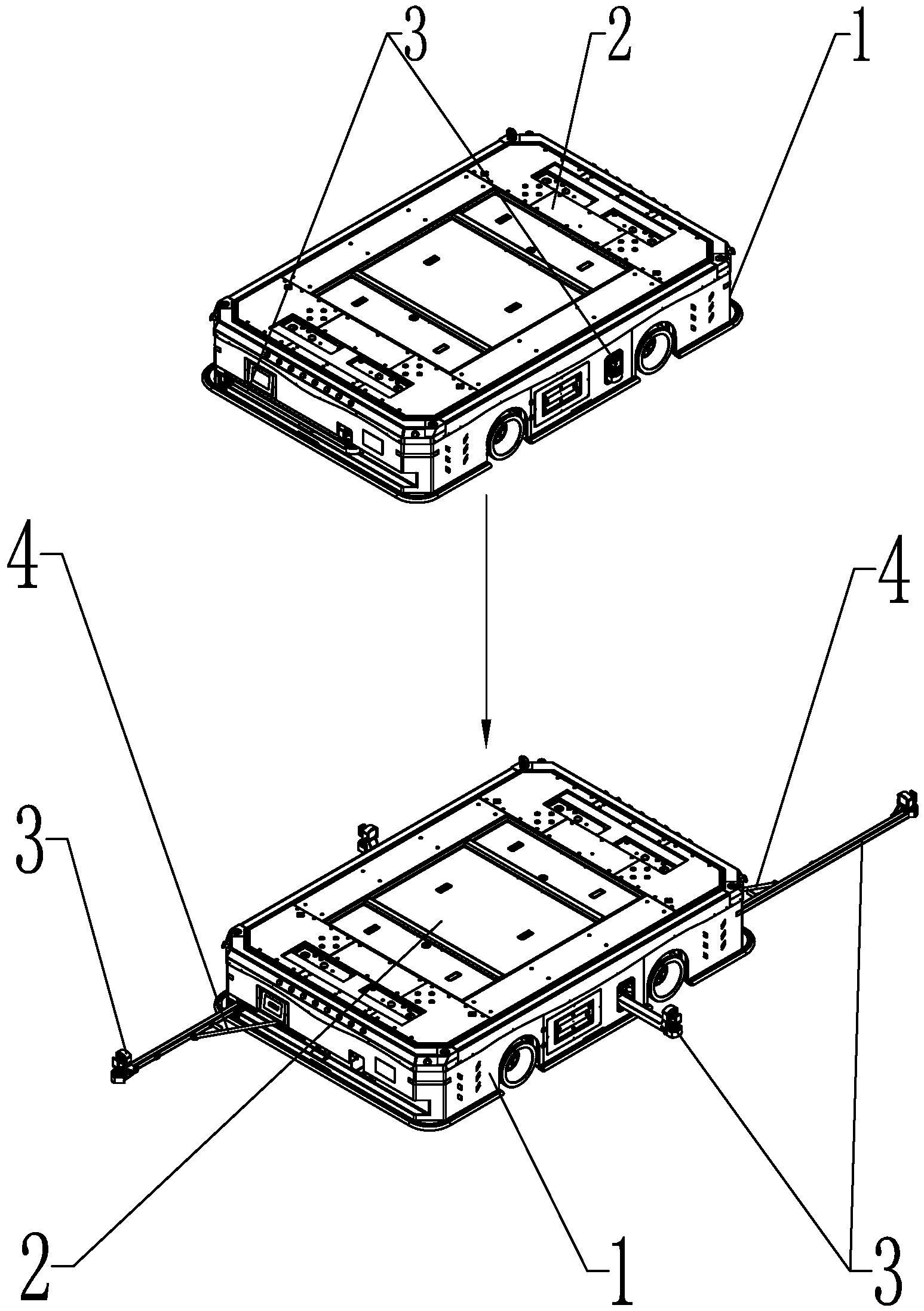 3
2
1
4
4
3
2
1
3