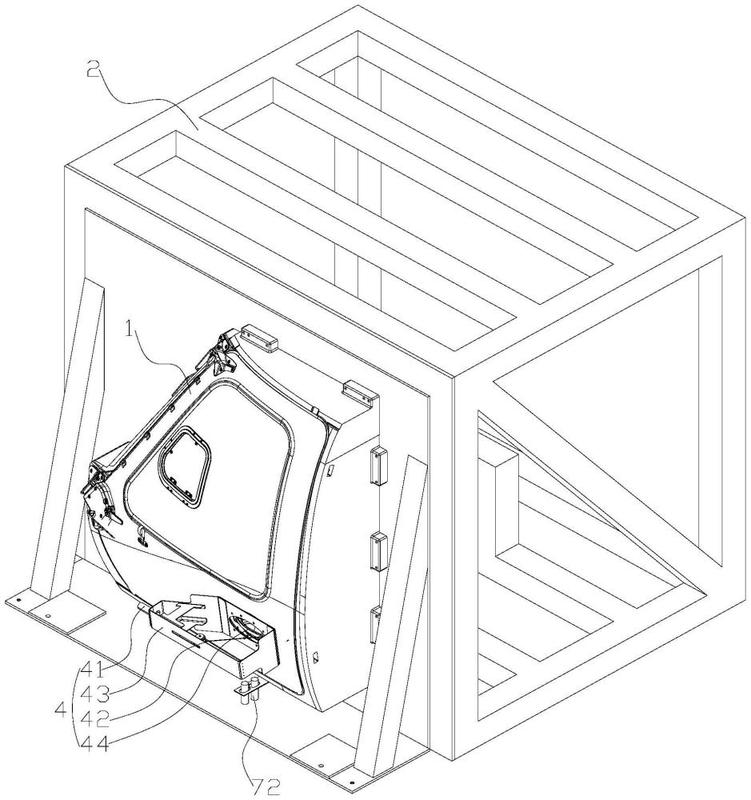 2
1
41
43
4
42
44
72