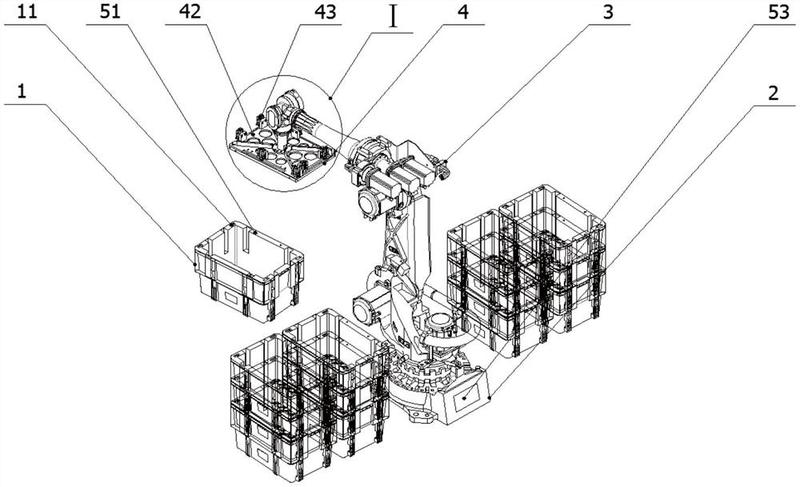 11 51 42 43 I 4 3 53

1 2