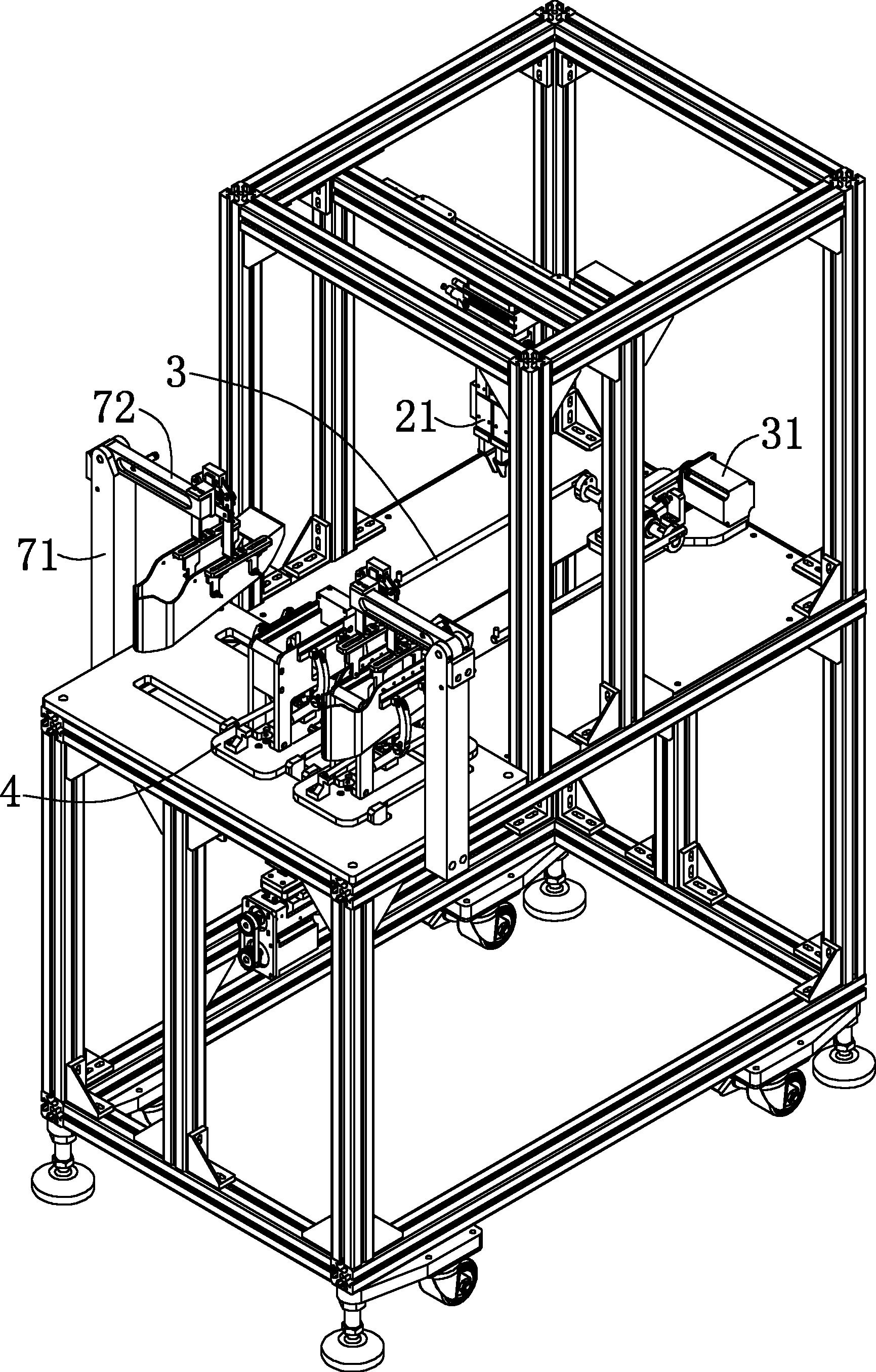 3
72
21
31
71
4