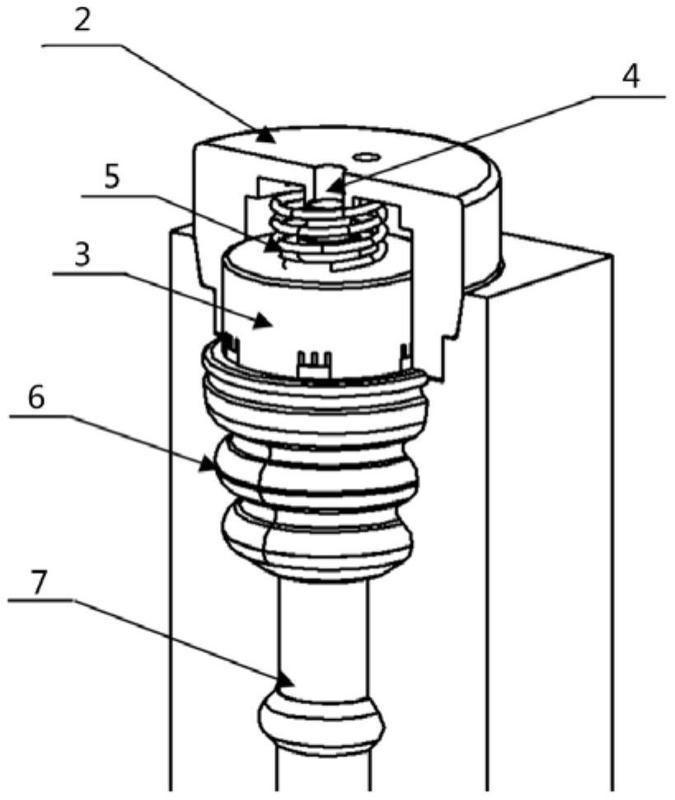 2
4
5
3
6
7