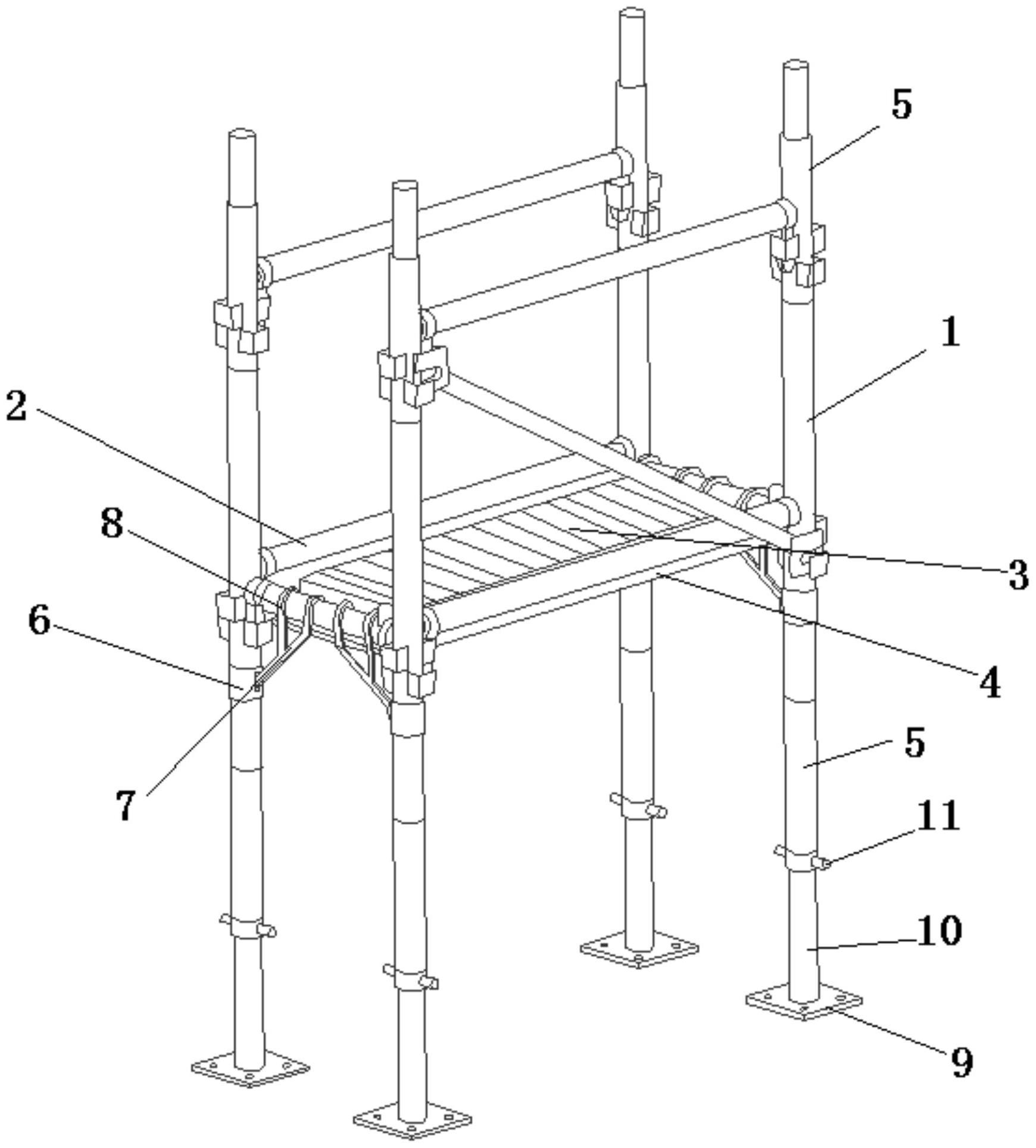 5
1
2
8
3
6
4
7
5
11
10
9