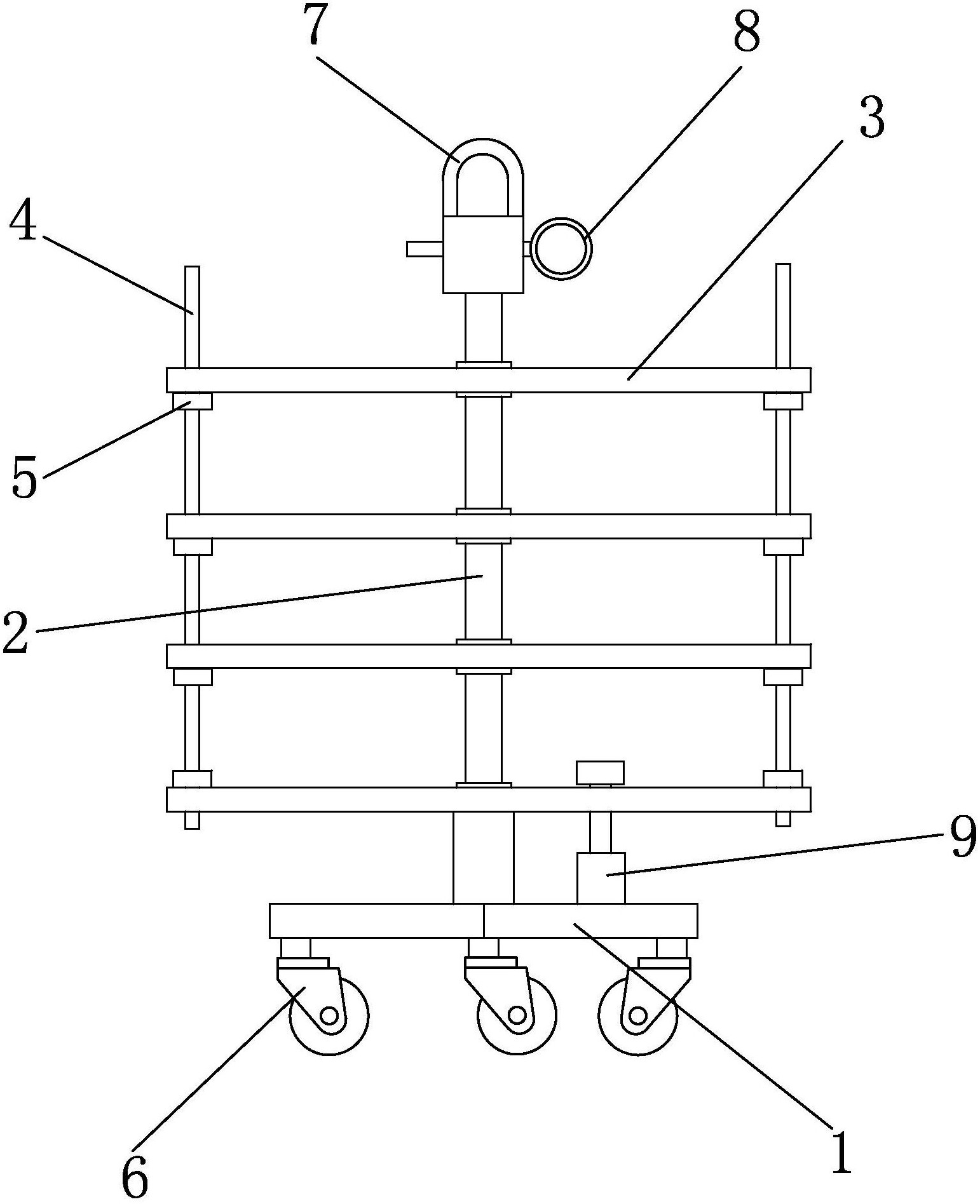 7
8
3
4
5
2
9
6
1