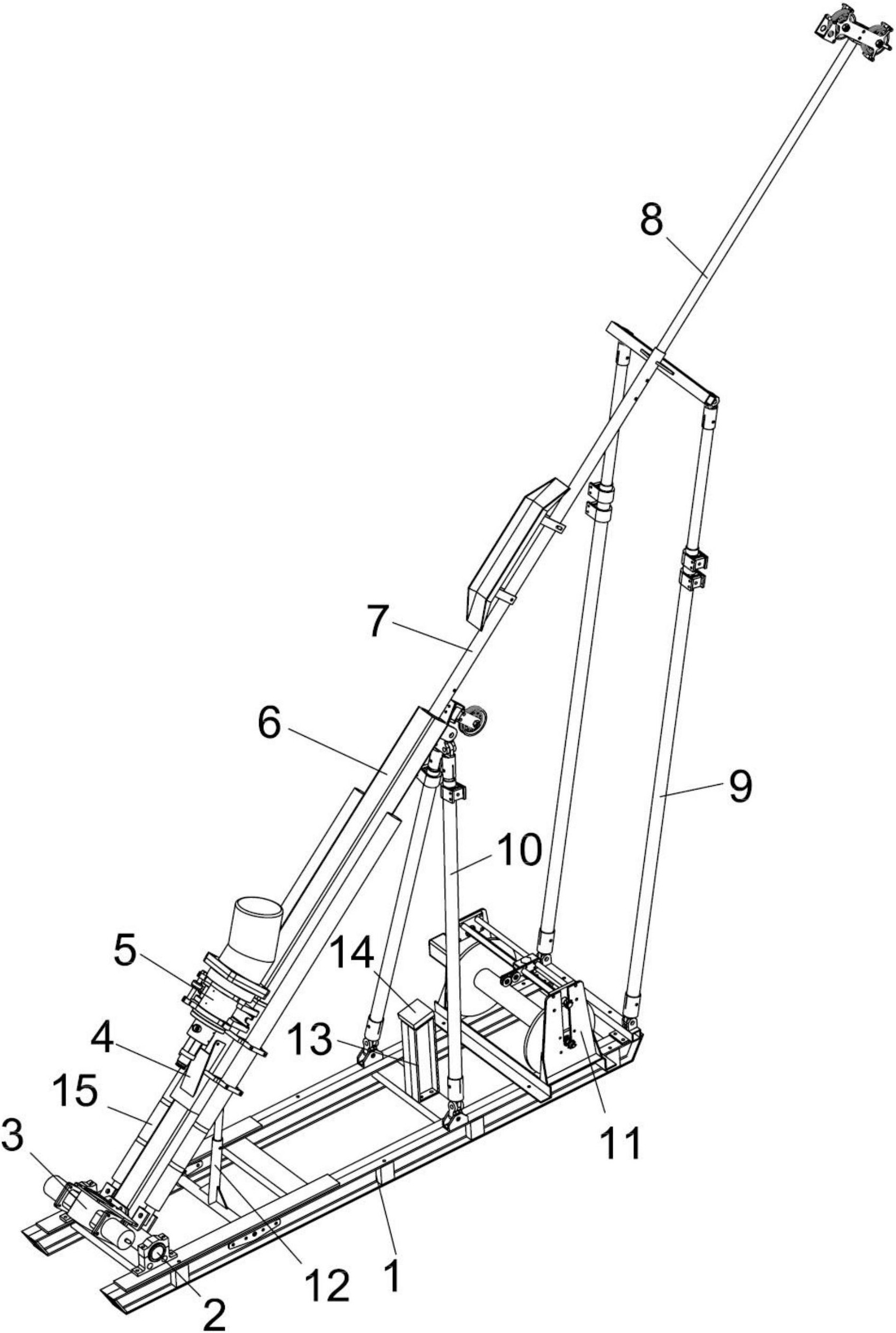 8

7

6

9

10

5

14

13

4

15

3

11

12

1

2