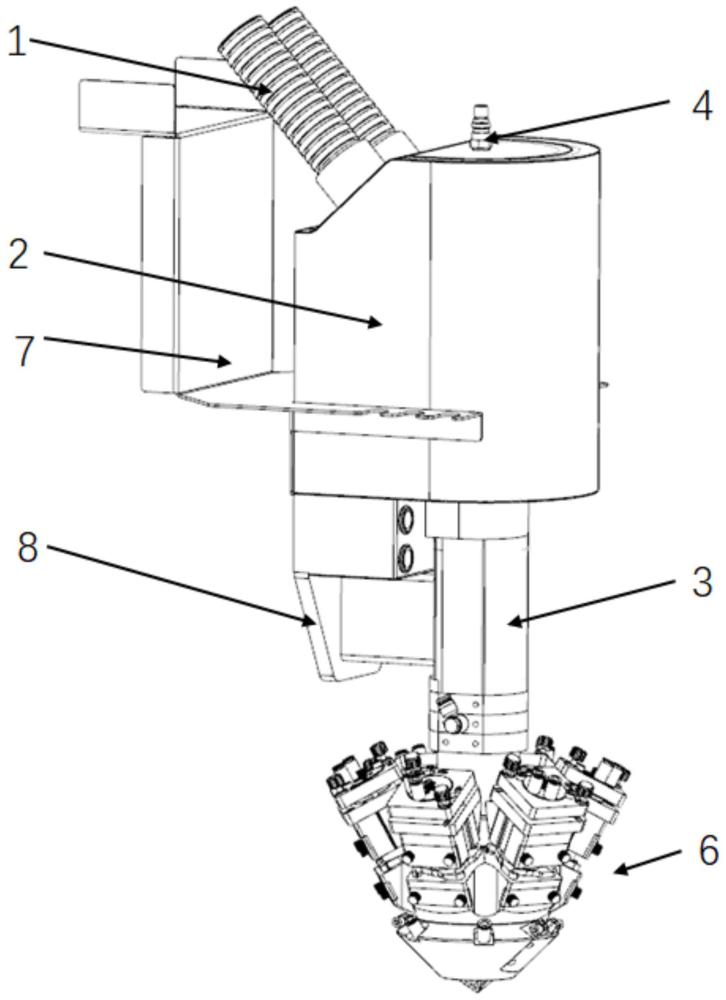 1
4
2
7
8
3
6