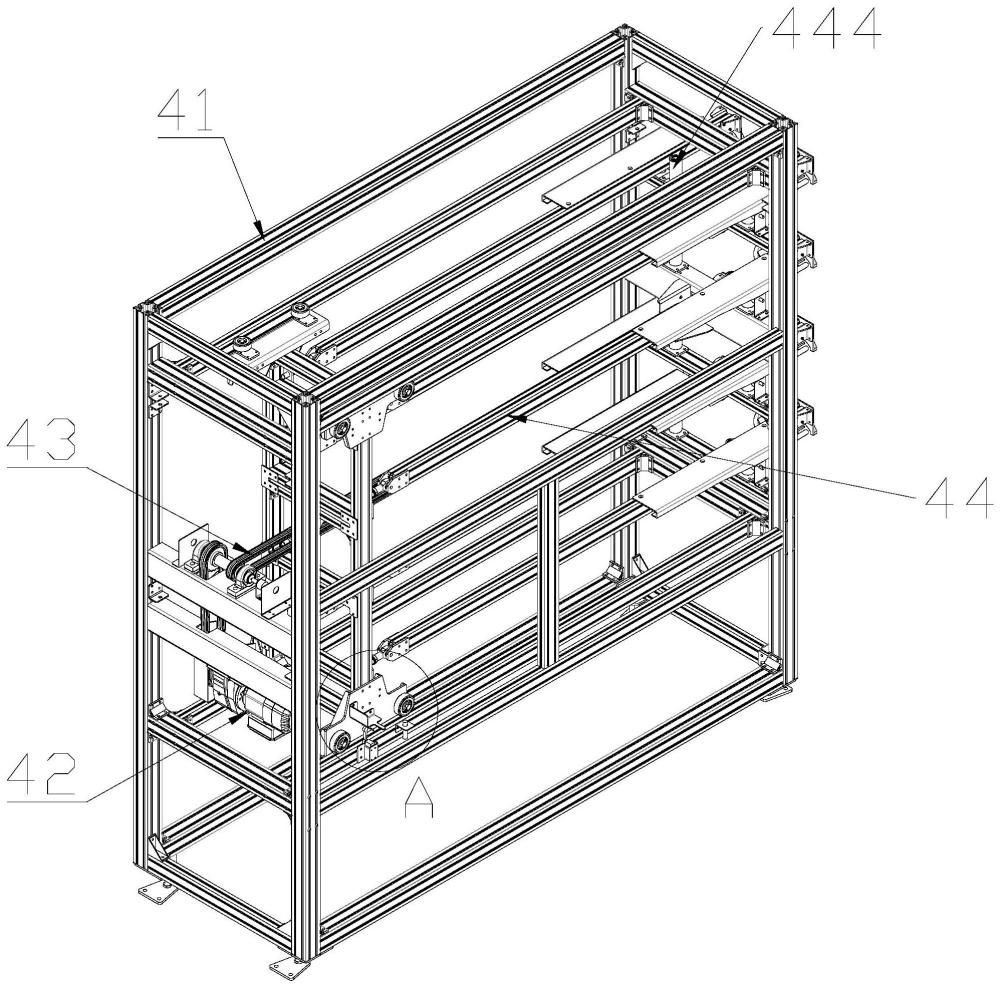 444

41

43

44

42

A