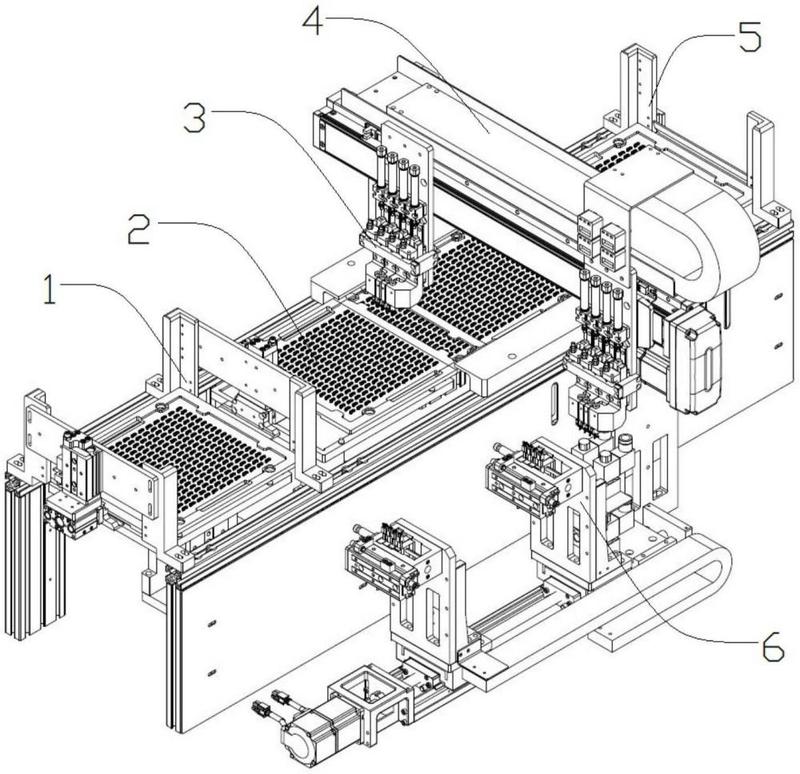 4
5
3
2
1
6