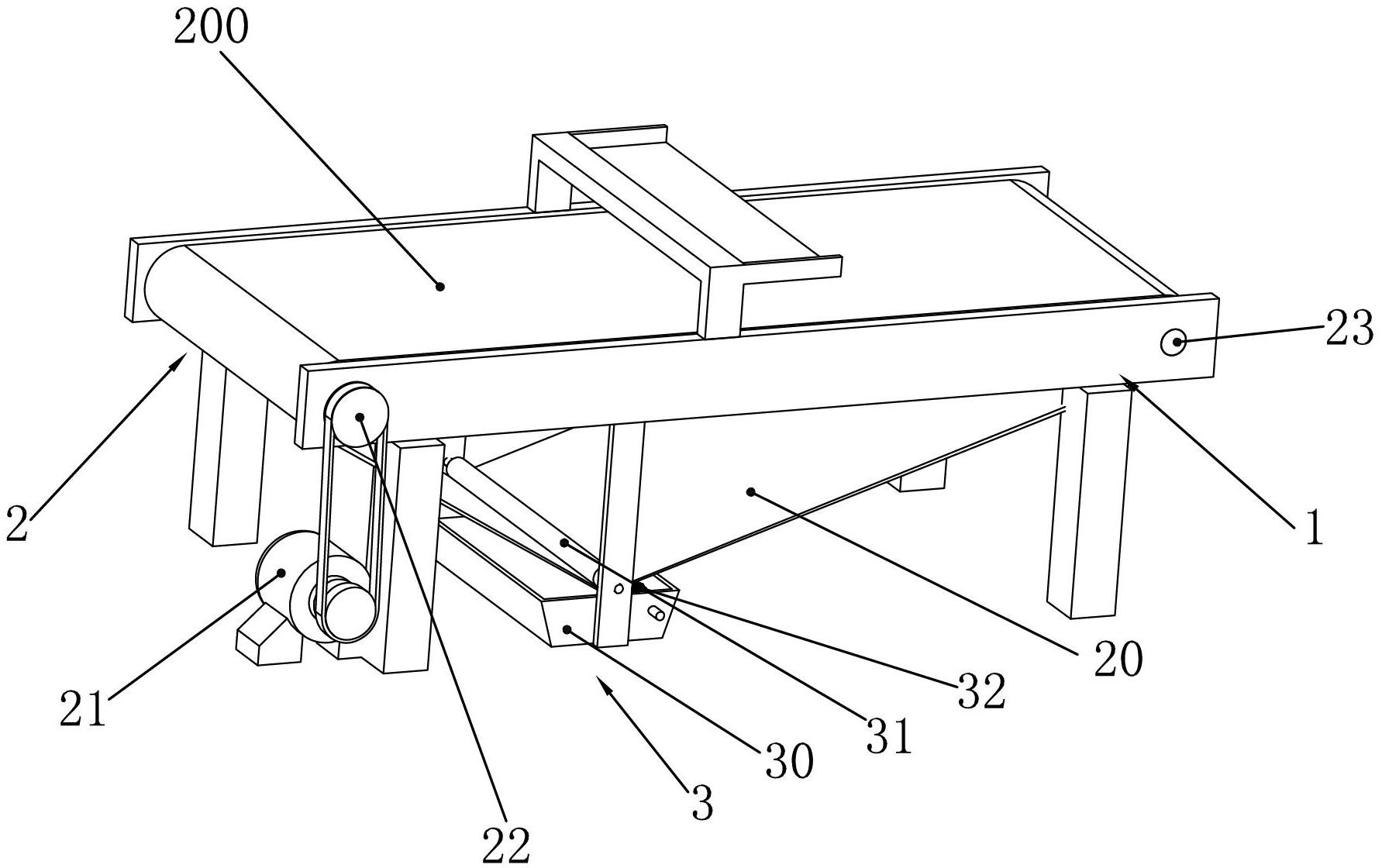 200

23

2

1

20

21

32

31

30

3

22