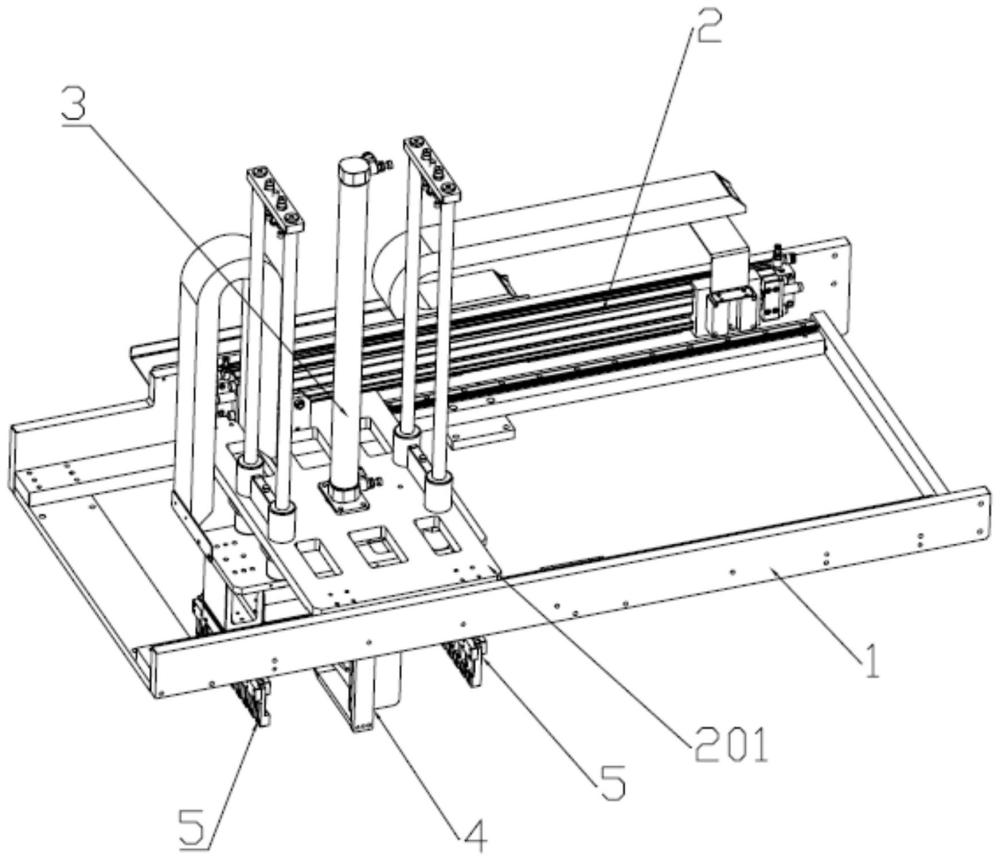 2
3
1
201
5
5
4