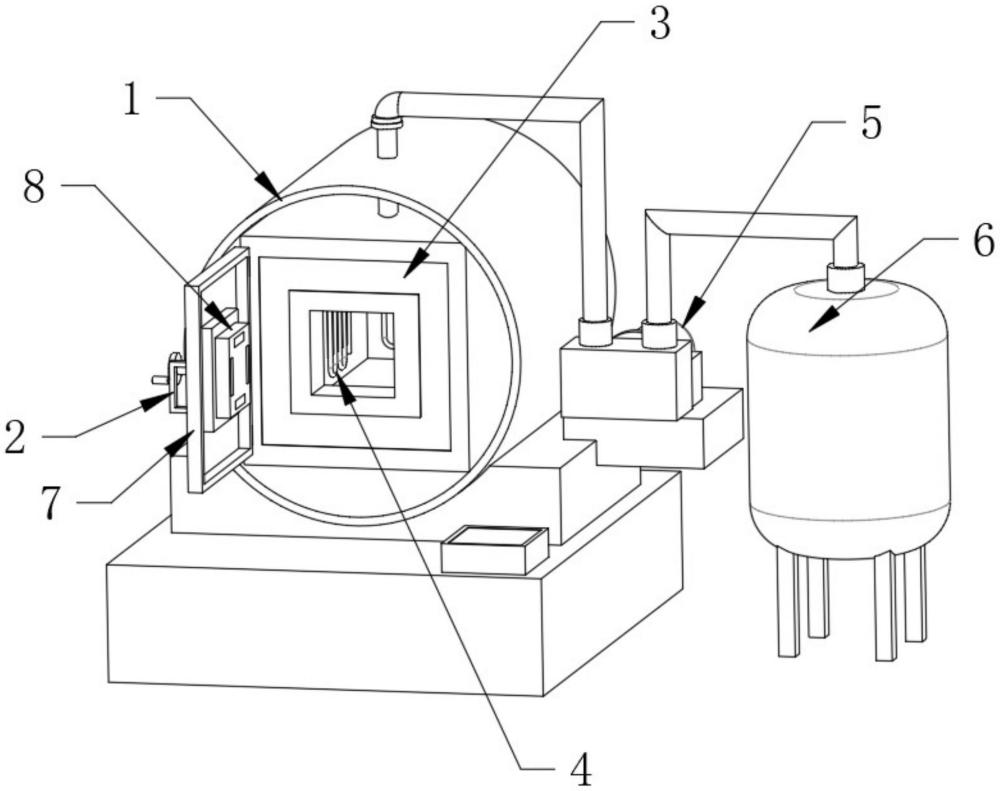 3
1
5
8
6
2
7
4