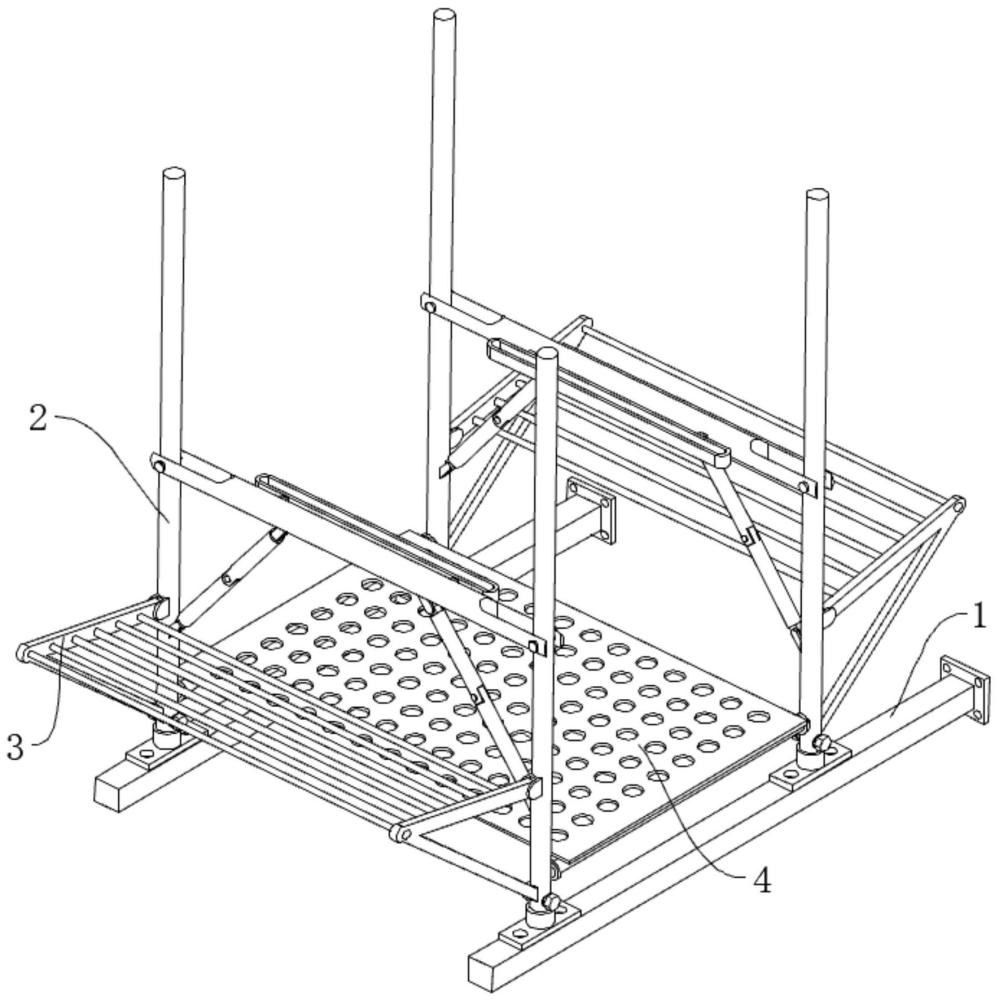 2
1
3
4