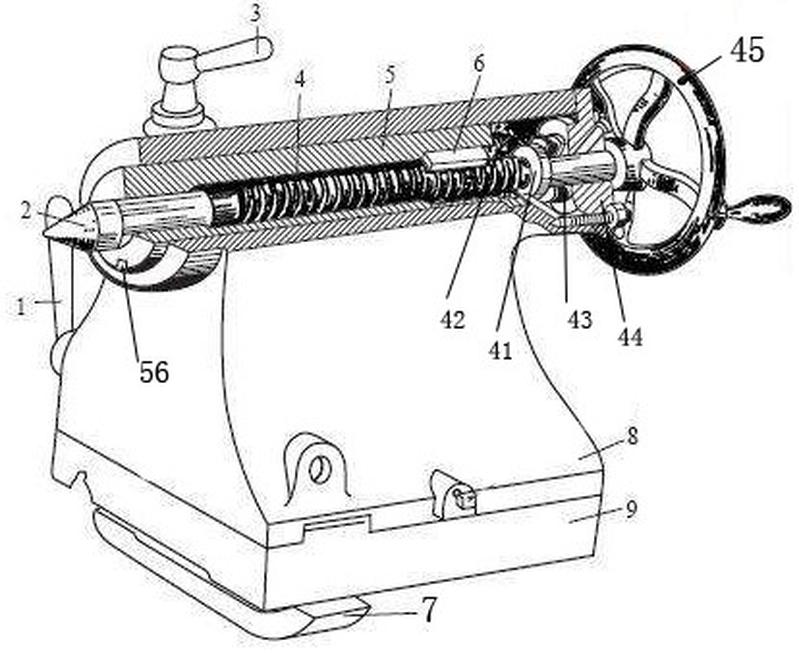 3
4
5
6
45
2
1
56
42
41
43
44
8
9
7