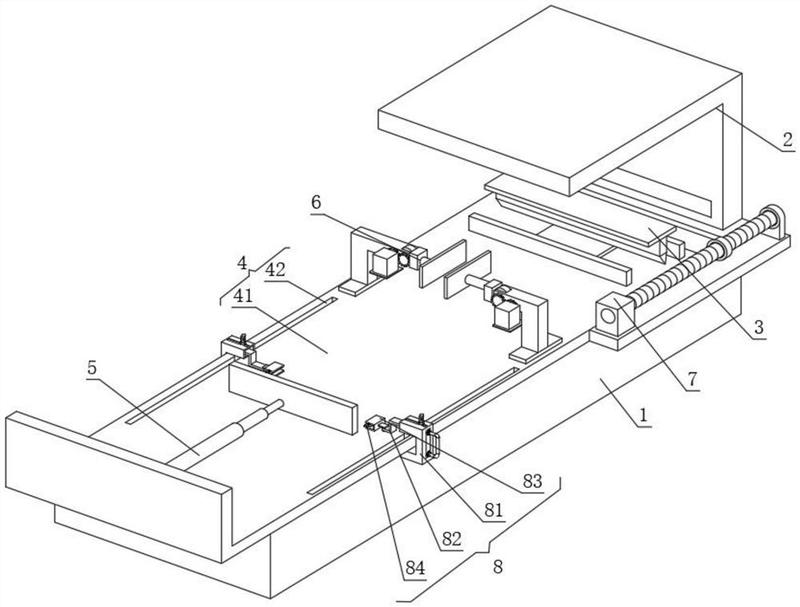 2
6
4
42
41
3
7
5
1
83
81
82
84
8