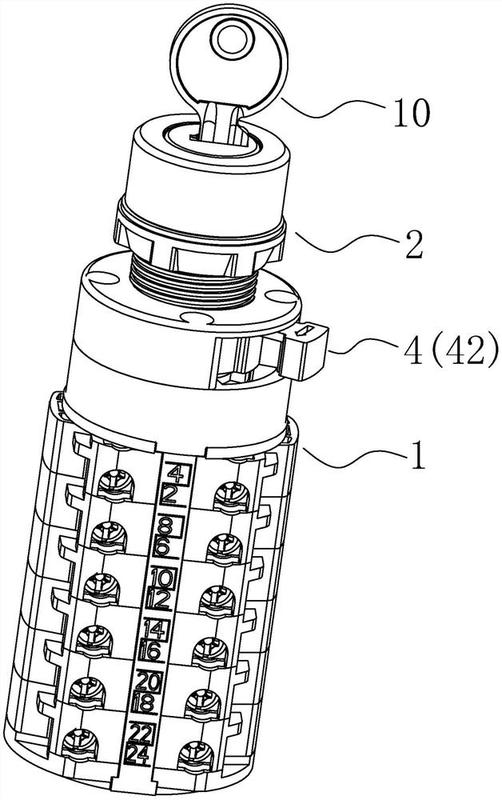 10
2
4(42)
1
4
2
8
6
10
12
14
16
20
18
22
24