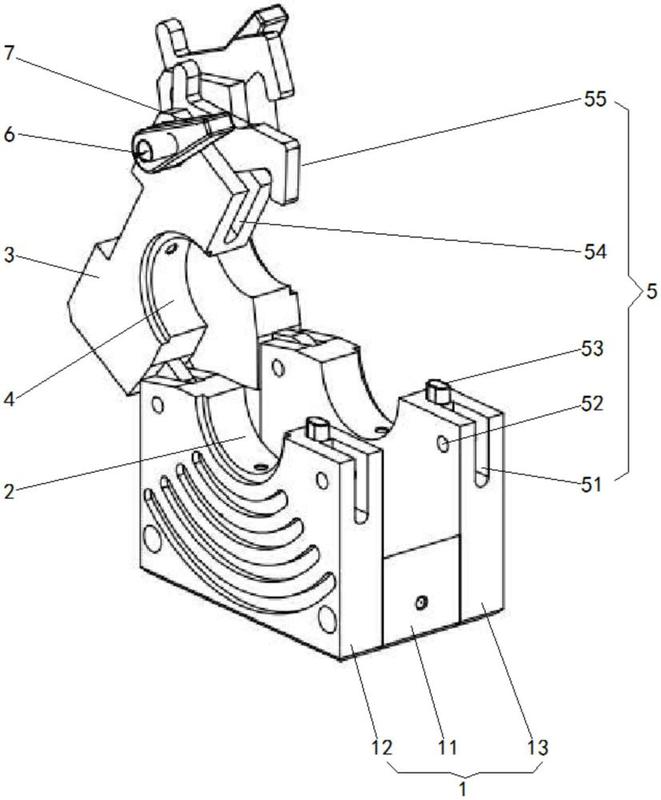 7
6
3
4
2
55
54
5
53
52
51
12
11
13
1