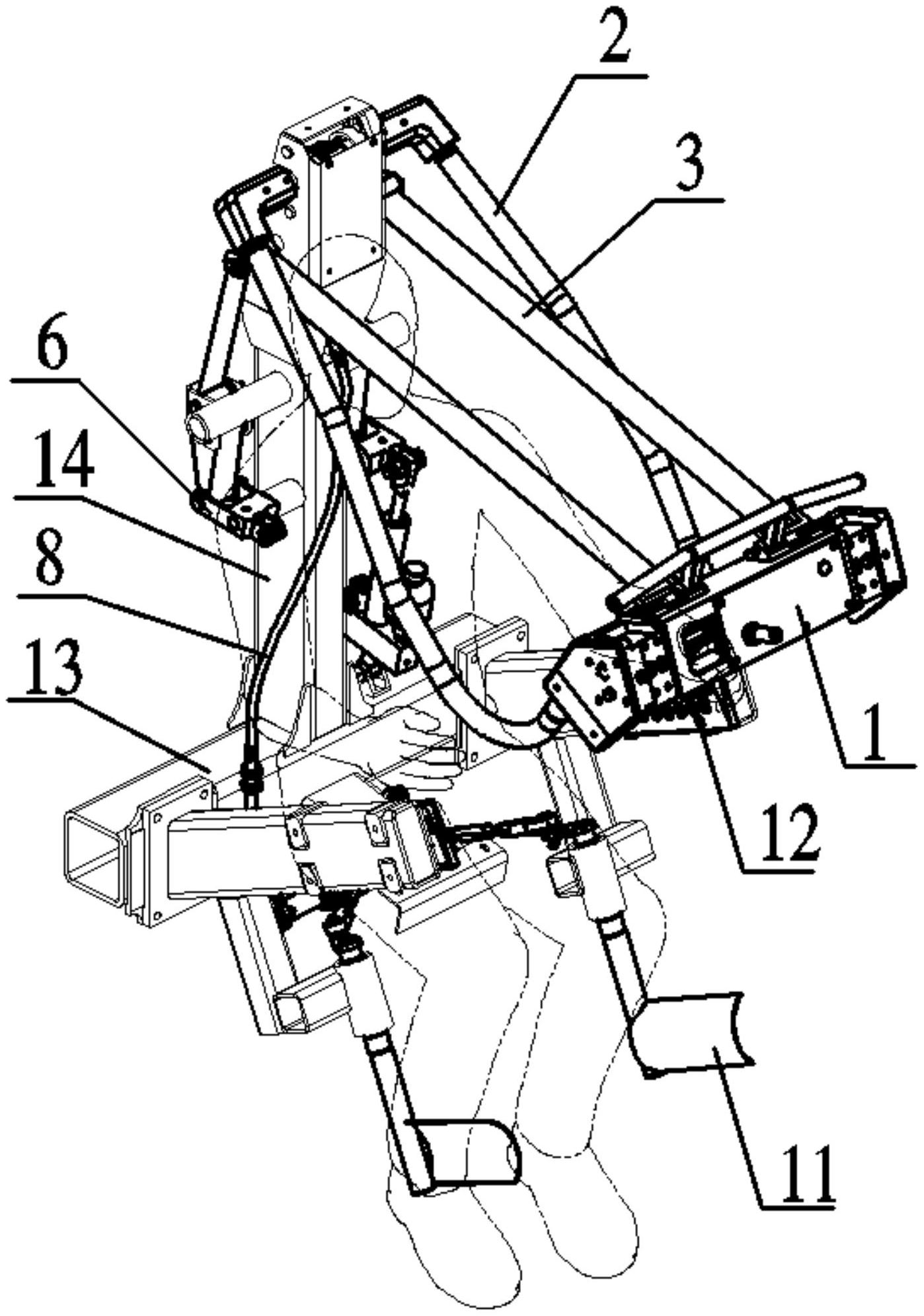 2
3
6
14
8
13
1
12
11