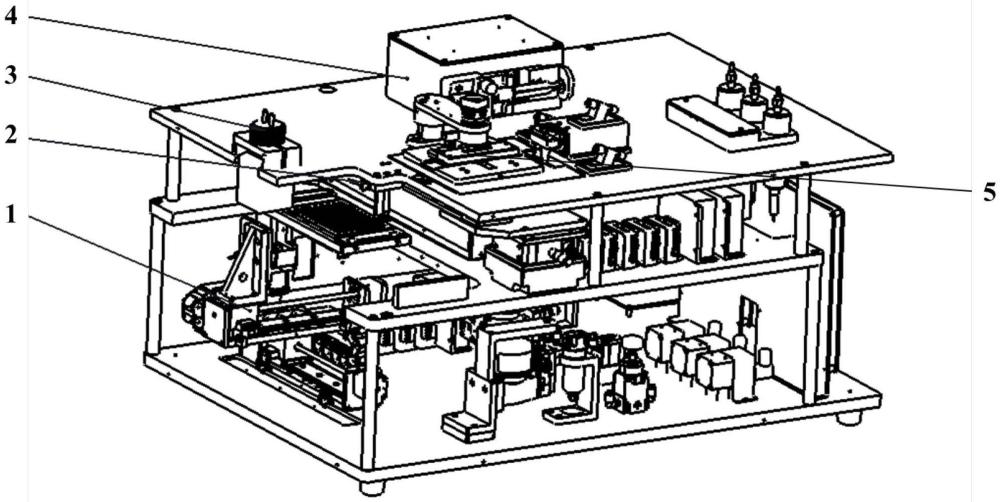 4
3
2
1
5