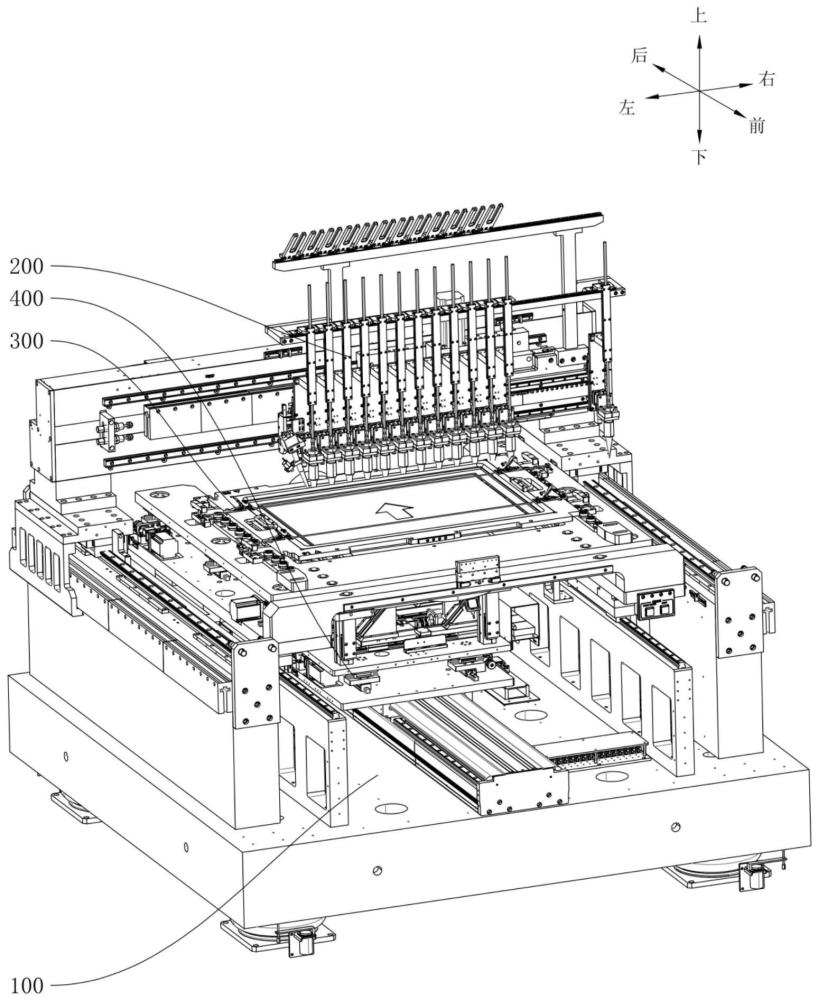 上
后
右
左
前
下

200
400
300

100