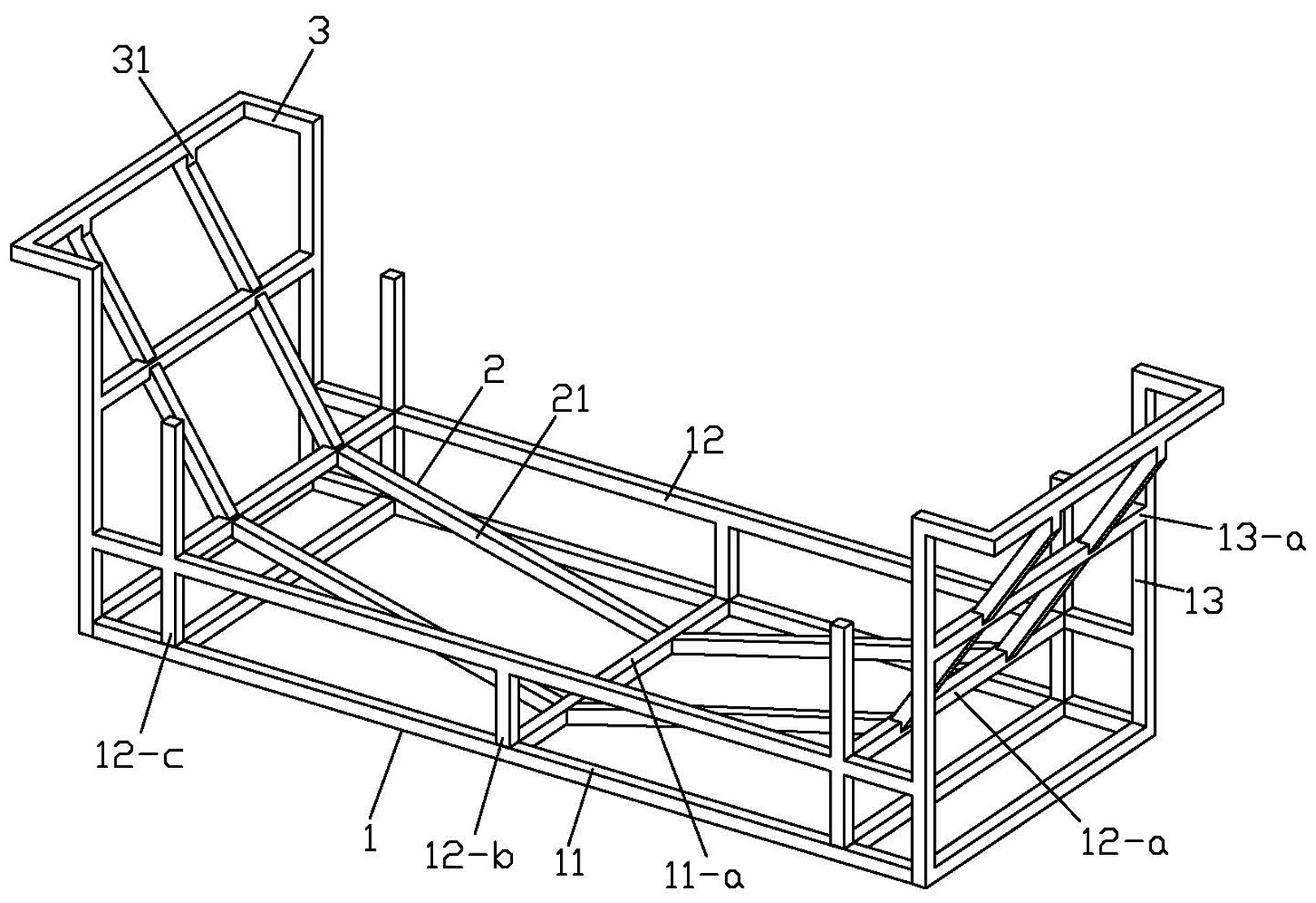 3
31
2
21
12
13-a
13
12-c
1
12-b
11
11-a
12-a