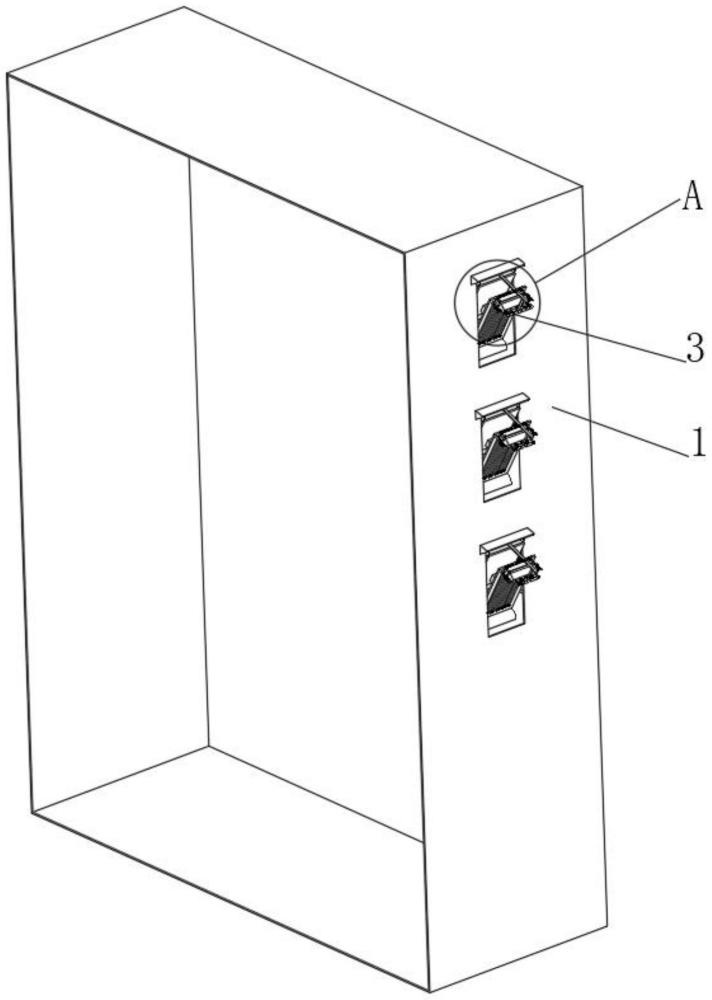 A

3

1