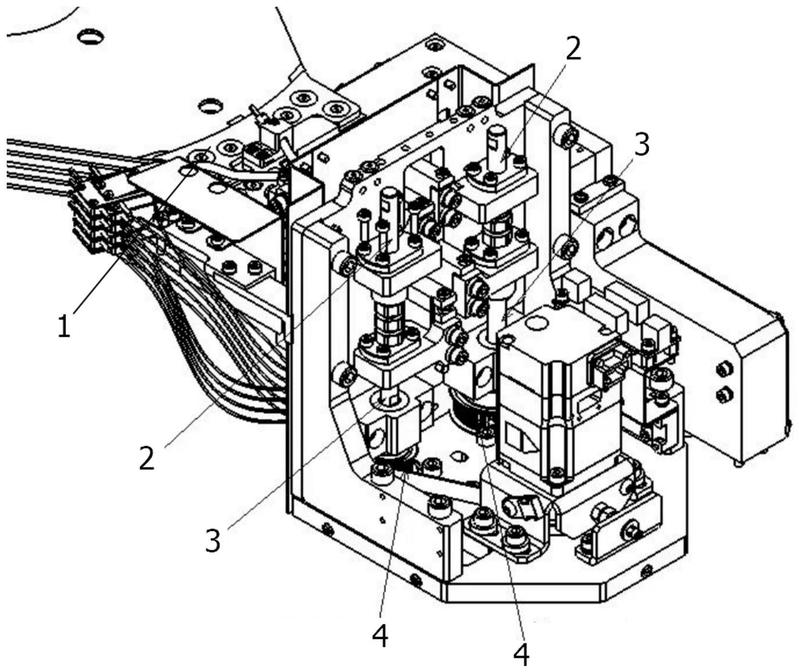 2
3
1
2
3
4
4