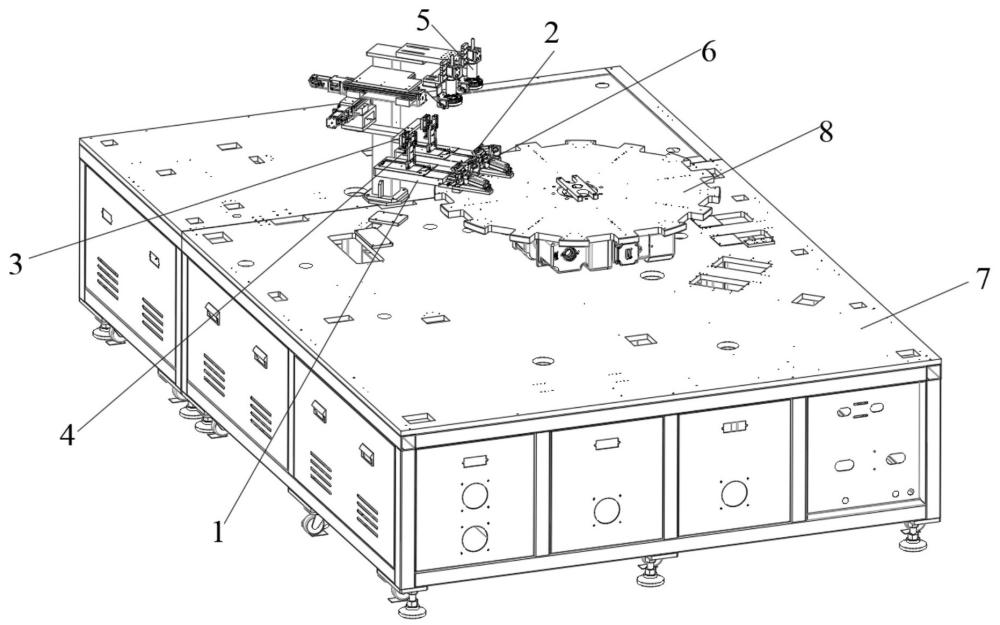 5
2
6
8
3
7
4
1