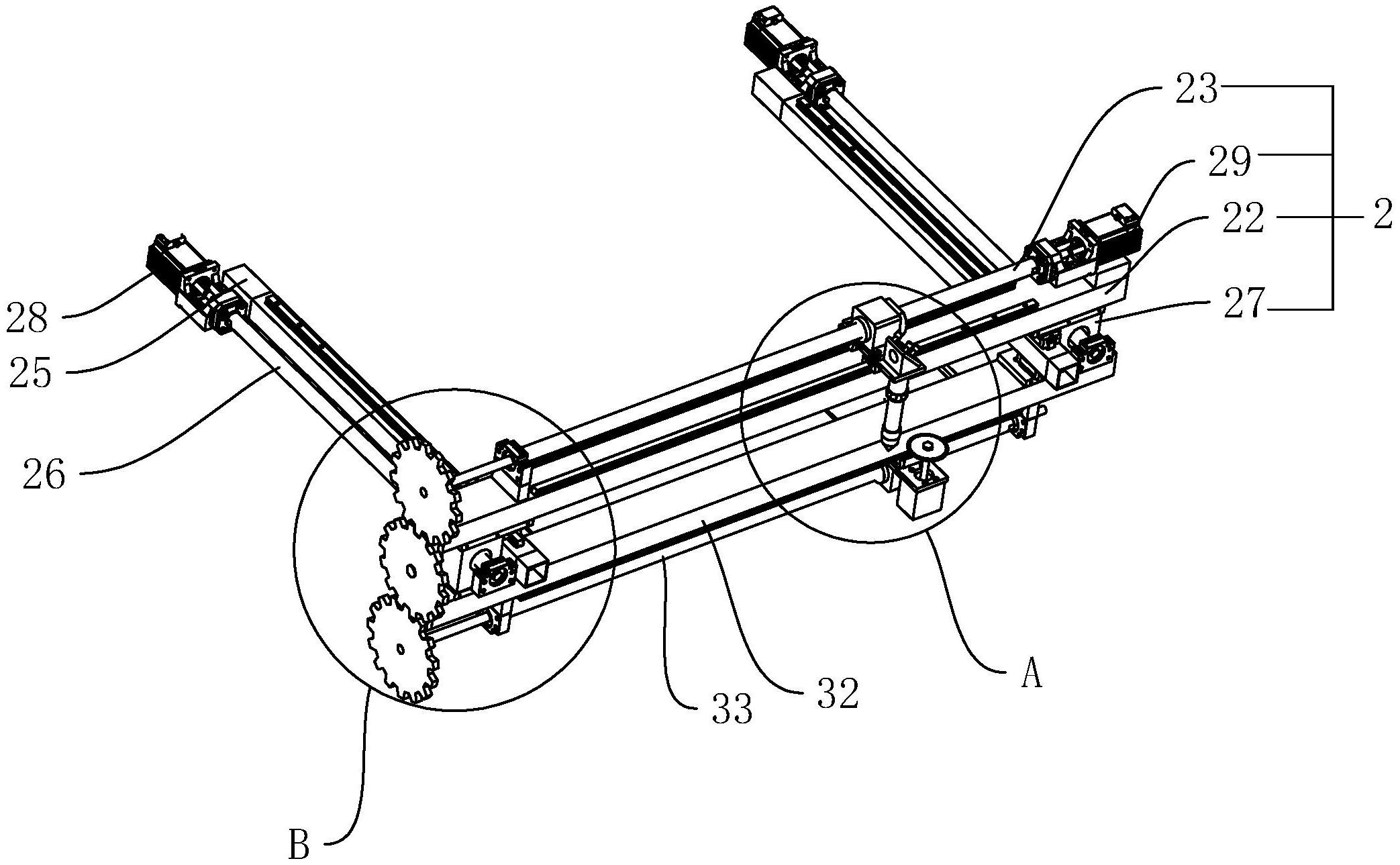 23
29
22
2
27
28
25
26
A
32
33
B