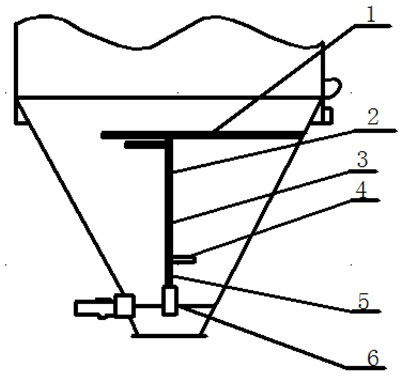 1
2
3
4
5
6