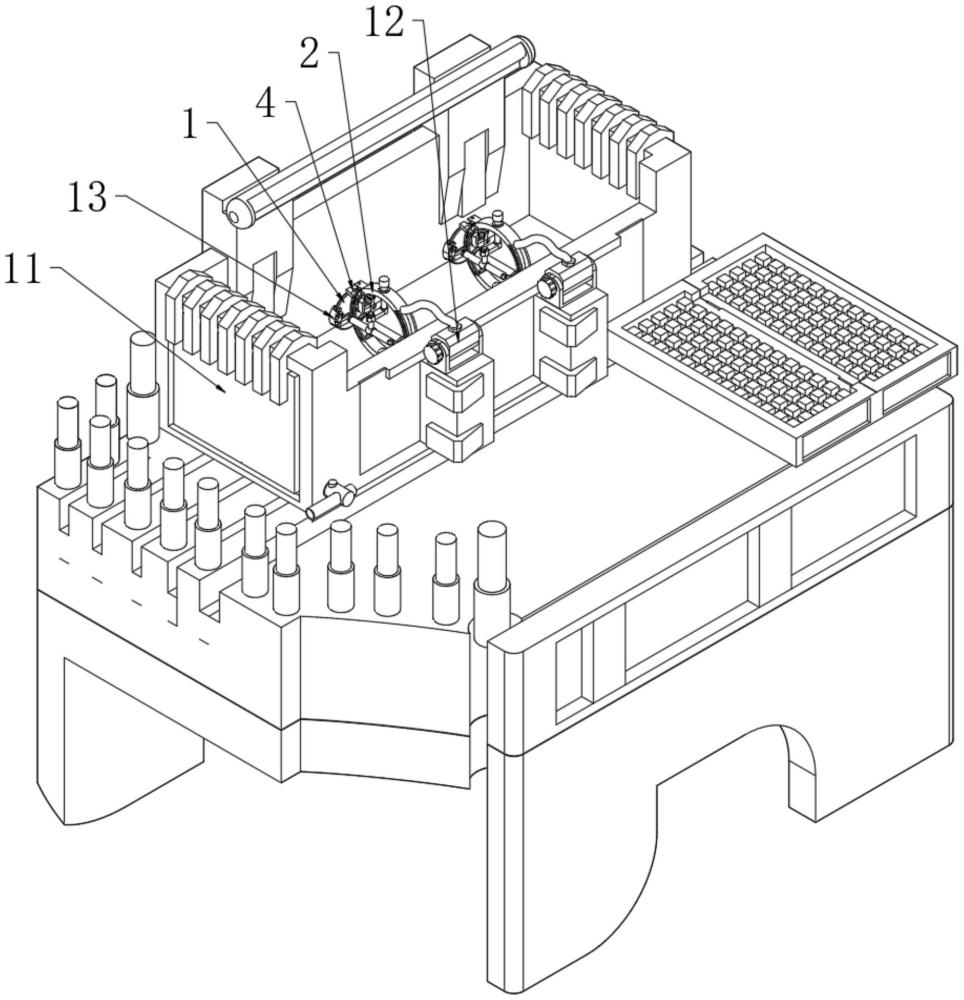 12
2
4
1
13
11