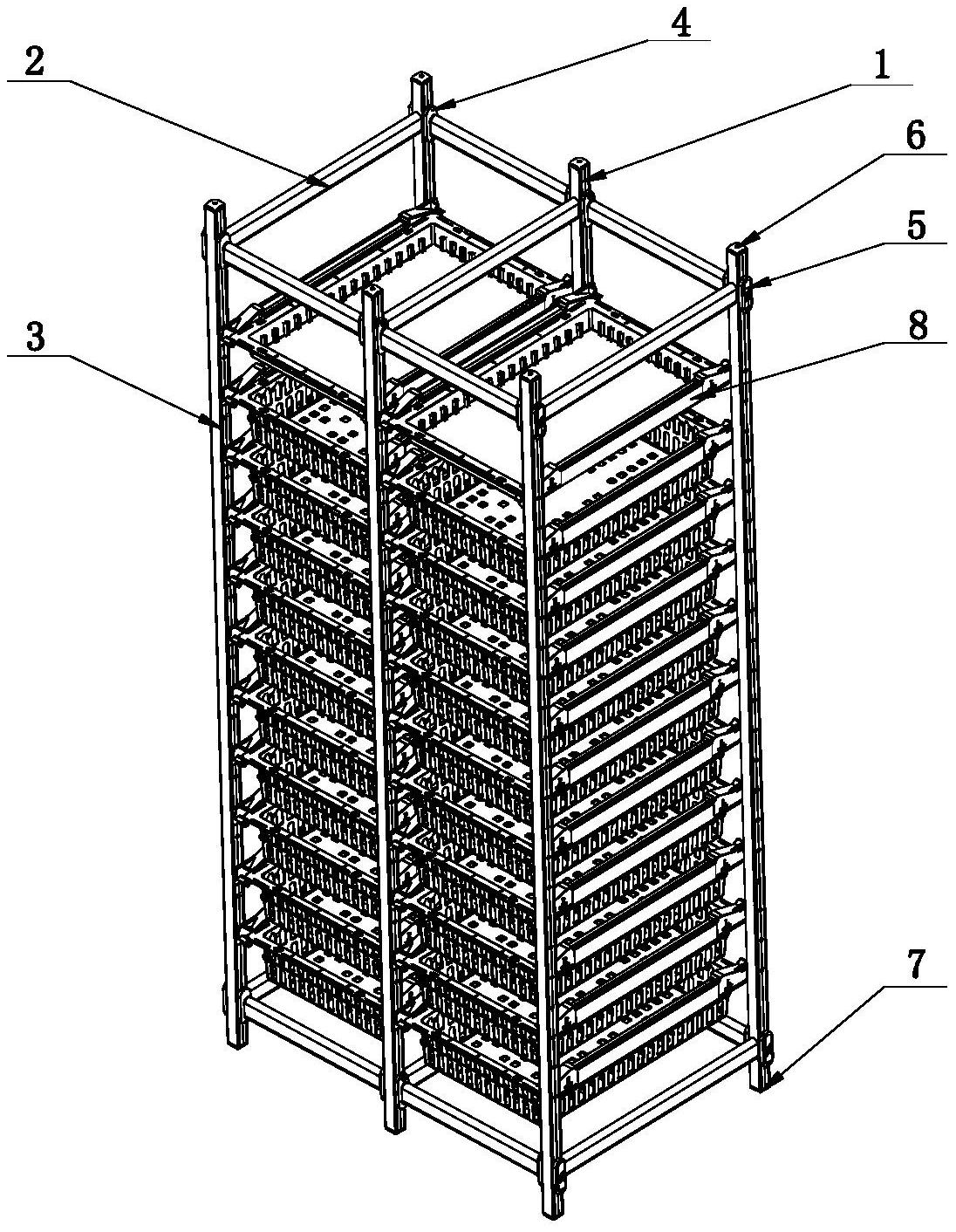 4
2
1
6
5
3
8
7