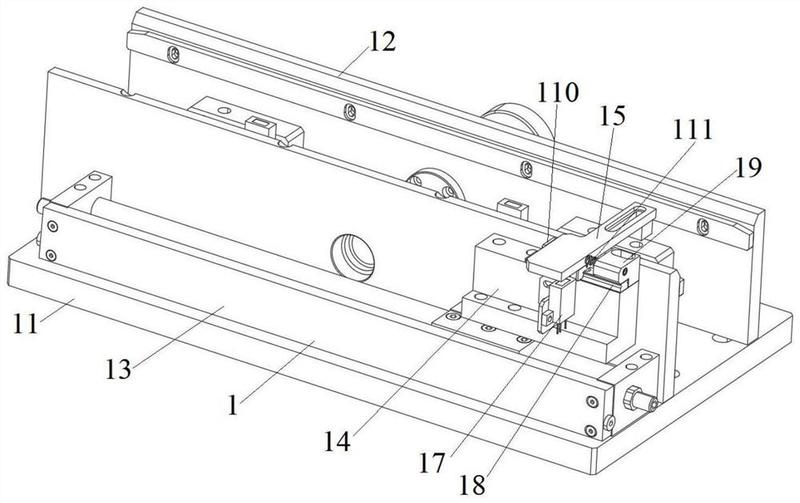 12
110
15
111
19
11
13
1
14
17
18