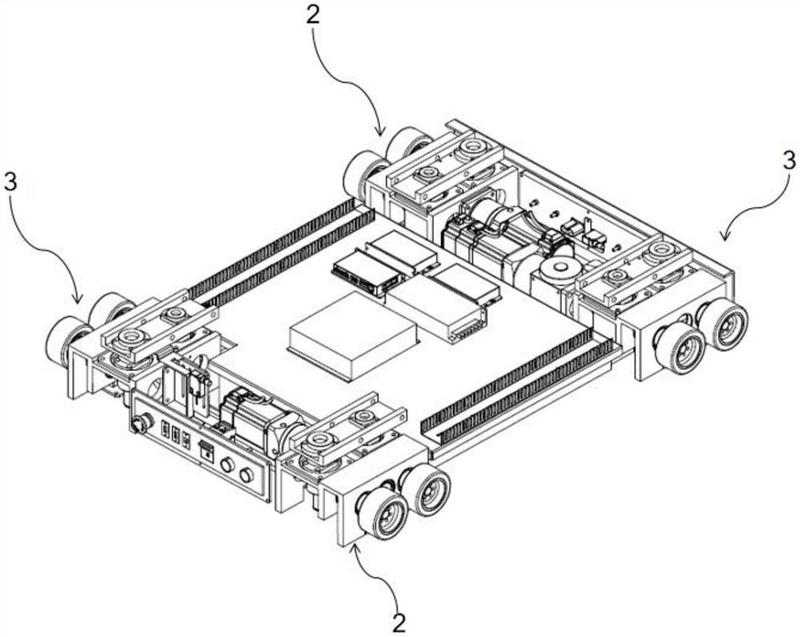 2
3
3
2