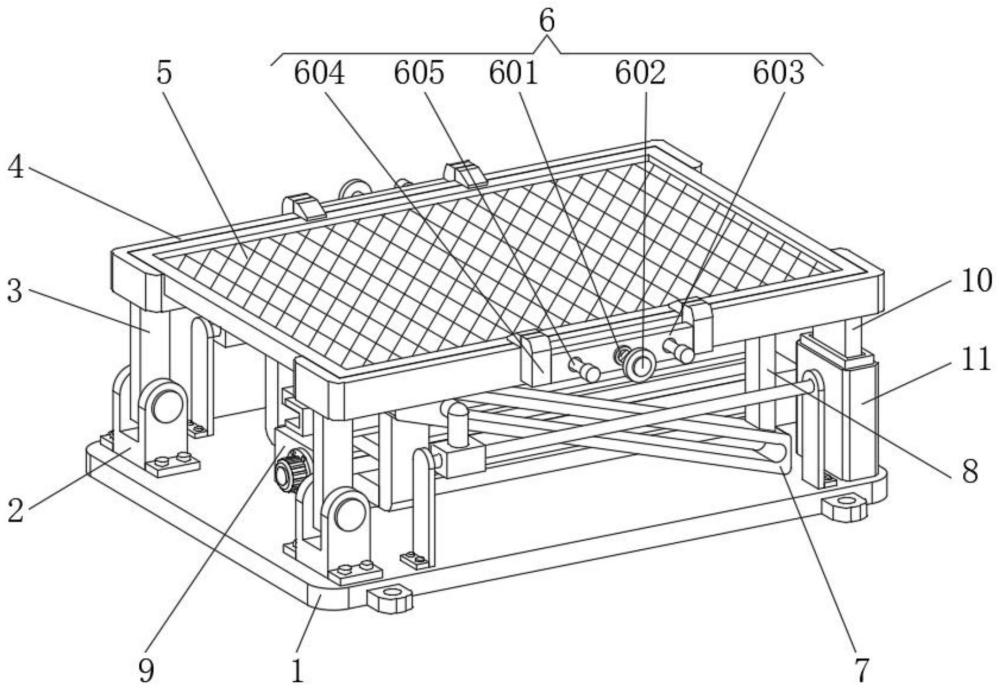 6
5
604
605
601
602
603
4
3
10
11
8
2
9
1
7