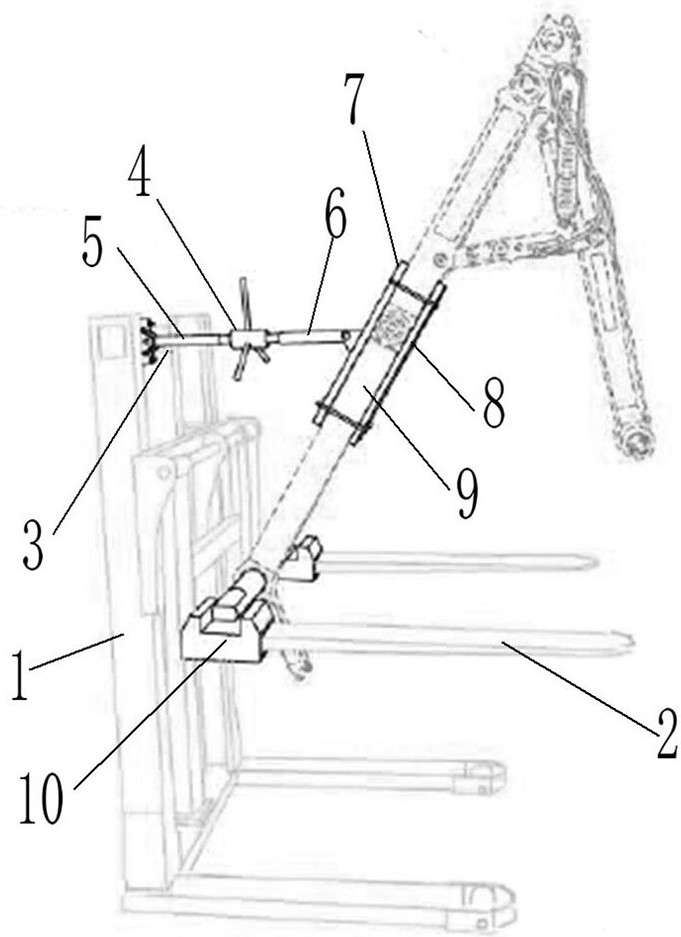 7
4
6
5
8
9
3
1
2
10