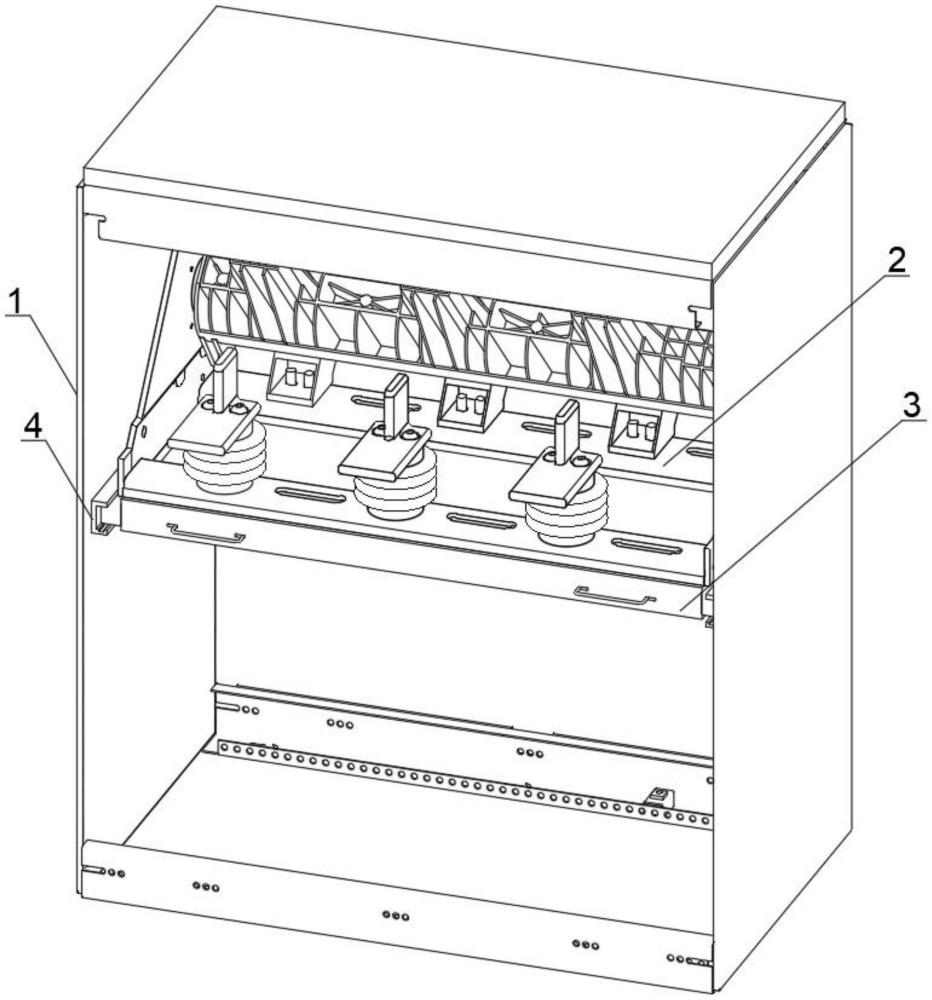 2
1
3
4