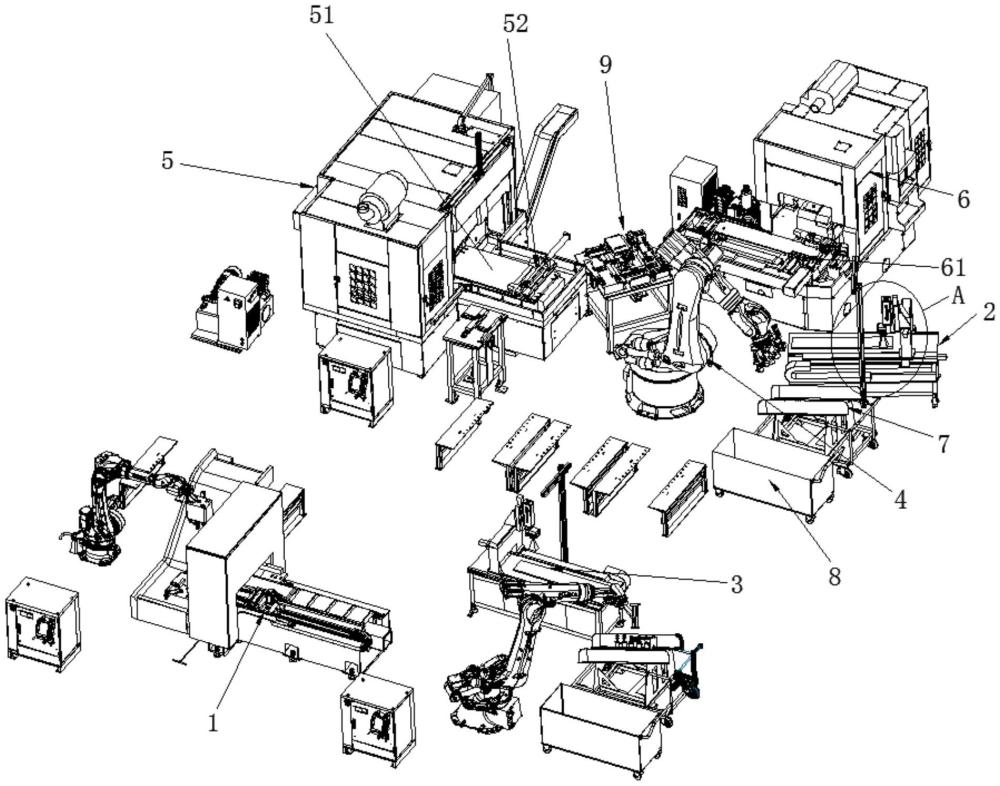 51
52
9
5
6
61
A
2
7
4
8
3
1