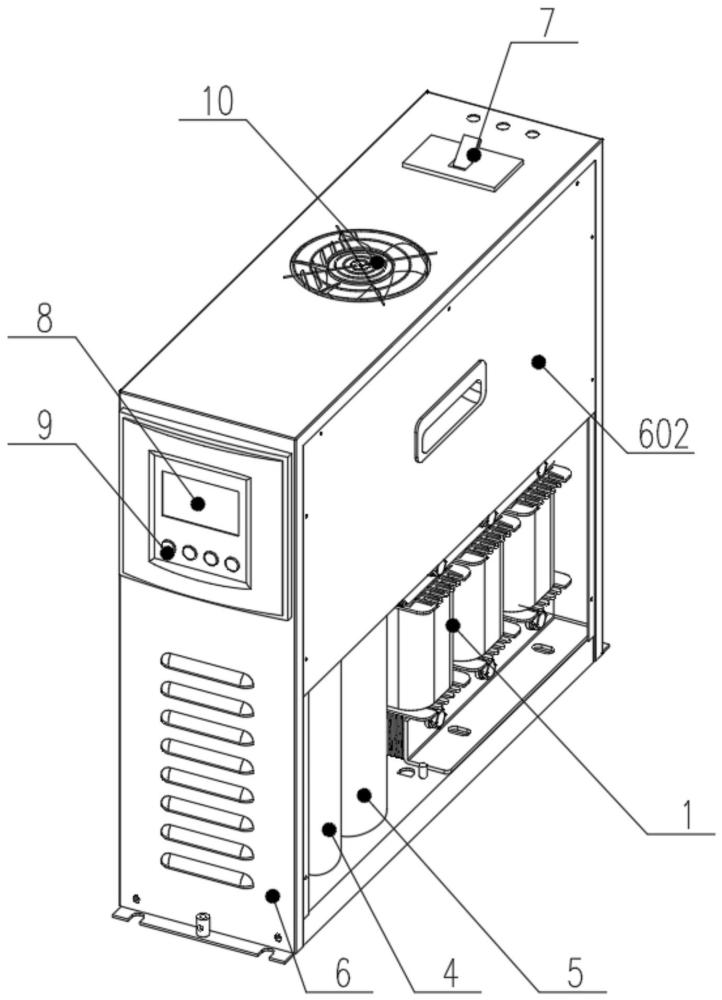 7
10
8
9
602
1
6
4
5