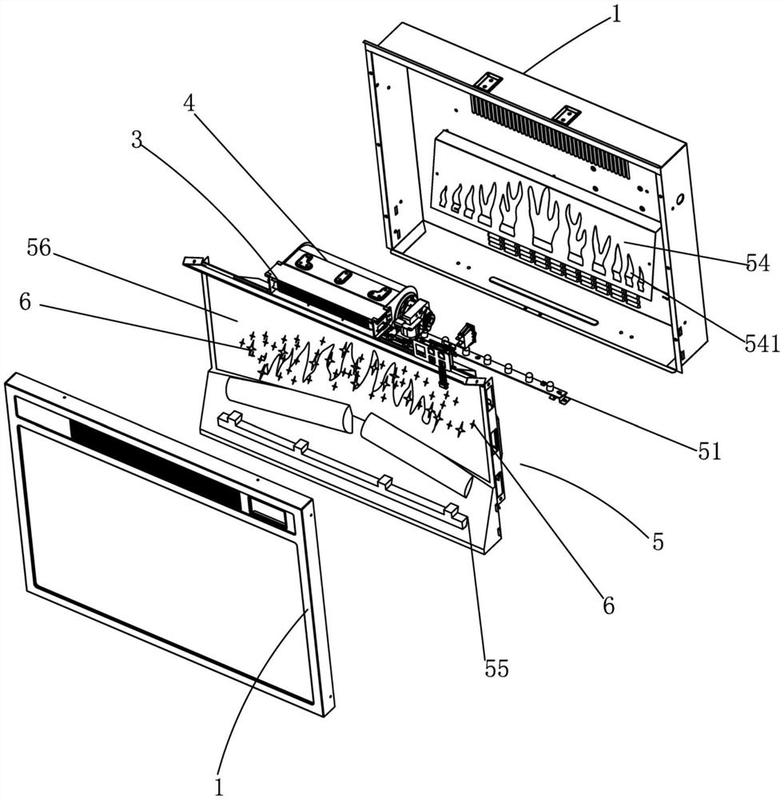 1
4
3
56
6
54
541
51
5
6
55
1