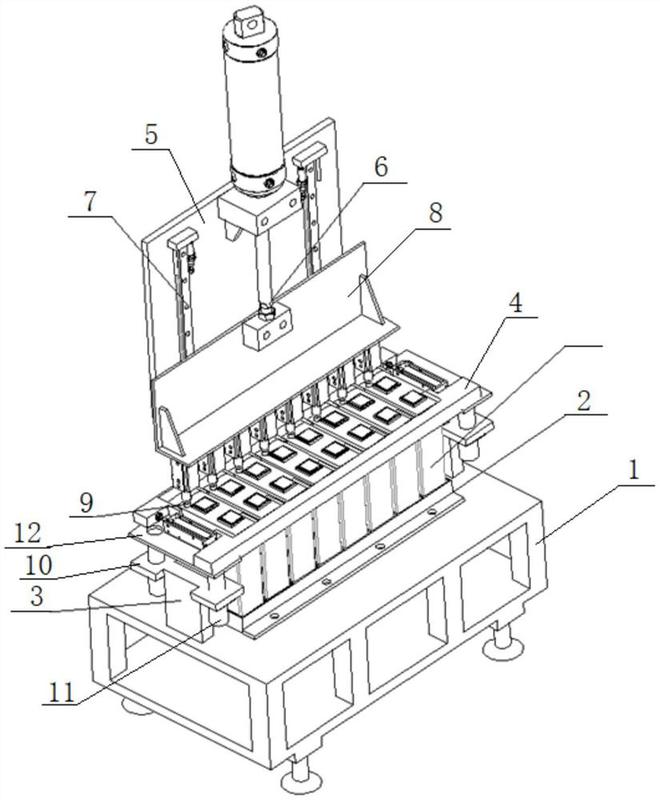 5
6
7
8
4
2
1
9
12
10
3
11